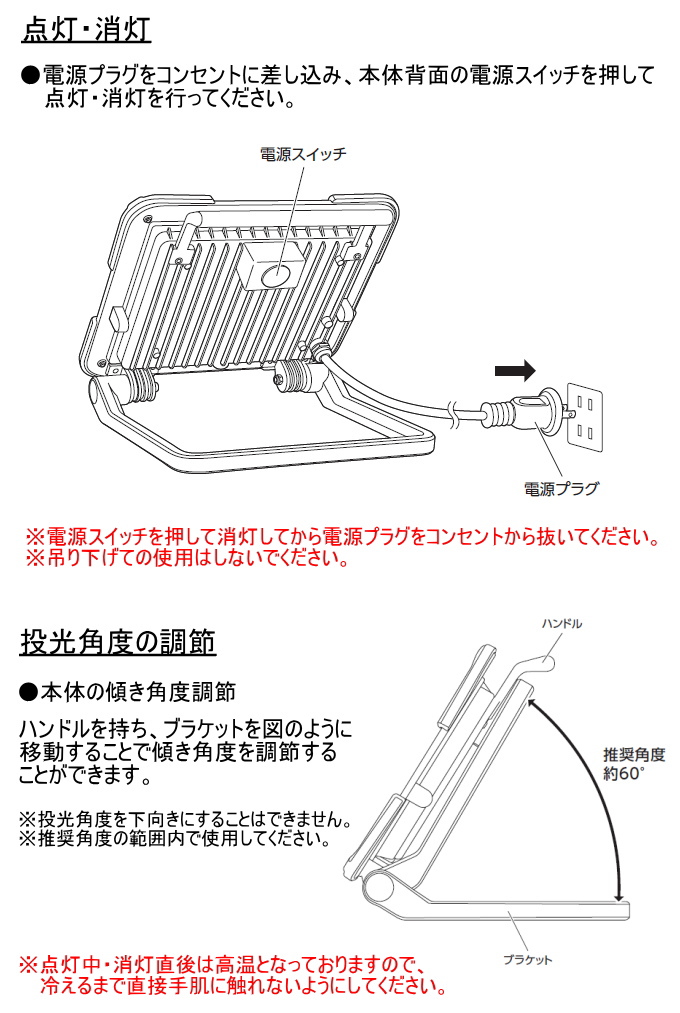 点灯・消灯

●電源プラグをコンセントに差し込み、本体背面の電源スイッチを押して点灯・消灯を行ってください。

電源スイッチ

電源プラグ

※電源スイッチを押して消灯してから電源プラグをコンセントから抜いてください。
※吊り下げての使用はしないでください。

投光角度の調節

●本体の傾き角度調節

ハンドルを持ち、ブラケットを図のように移動することで傾き角度を調節することができます。

※投光角度を下向きにすることはできません。
※推奨角度の範囲内で使用してください。

ハンドル

推奨角度
約60°

ブラケット

※点灯中・消灯直後は高温となっておりますので、冷えるまで直接手肌に触れないようにしてください。