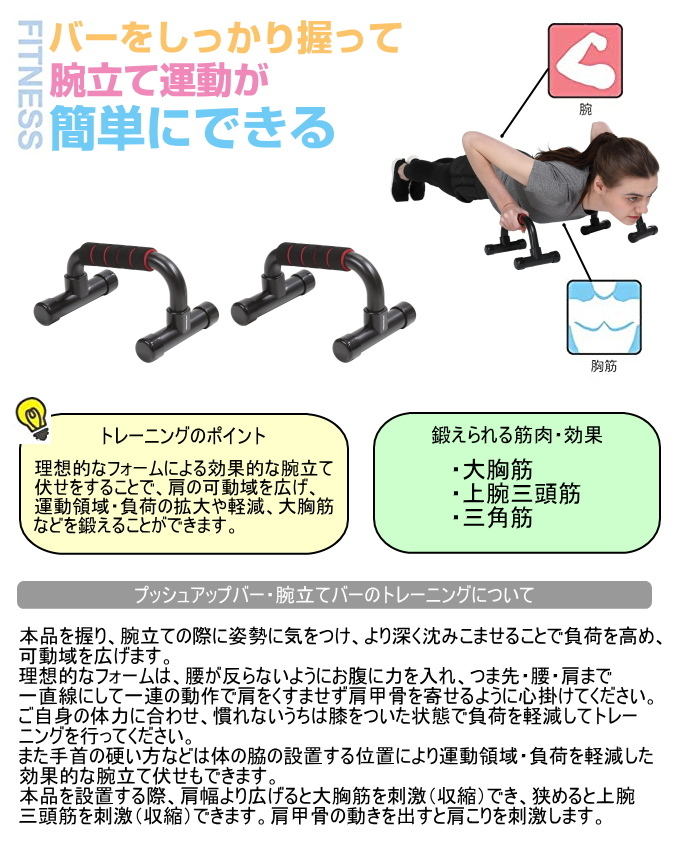 FITNESS

バーをしっかり握って
腕立て運動が
簡単にできる

腕

胸筋

トレーニングのポイント

理想的なフォームによる効果的な腕立て伏せをすることで、肩の可動域を広げ、運動領域・負荷の拡大や軽減、大胸筋などを鍛えることができます。

鍛えられる筋肉・効果

・大胸筋
・上腕三頭筋
・三角筋

プッシュアップバー・腕立てバーのトレーニングについて

本品を握り、腕立ての際に姿勢に気をつけ、より深く沈みこませることで負荷を高め、可動域を広げます。
理想的なフォームは、腰が反らないようにお腹に力を入れ、つま先・腰・肩まで一直線にして一連の動作で肩をくすませず肩甲骨を寄せるように心掛けてください。
ご自身の体力に合わせ、慣れないうちは膝をついた状態で負荷を軽減してトレーニングを行ってください。
また手首の硬い方などは体の脇の設置する位置により運動領域・負荷を軽減した効果的な腕立て伏せもできます。
本品を設置する際、肩幅より広げると大胸筋を刺激（収縮）でき、狭めると上腕三頭筋を刺激（収縮）できます。肩甲骨の動きを出すと肩こりを刺激します。