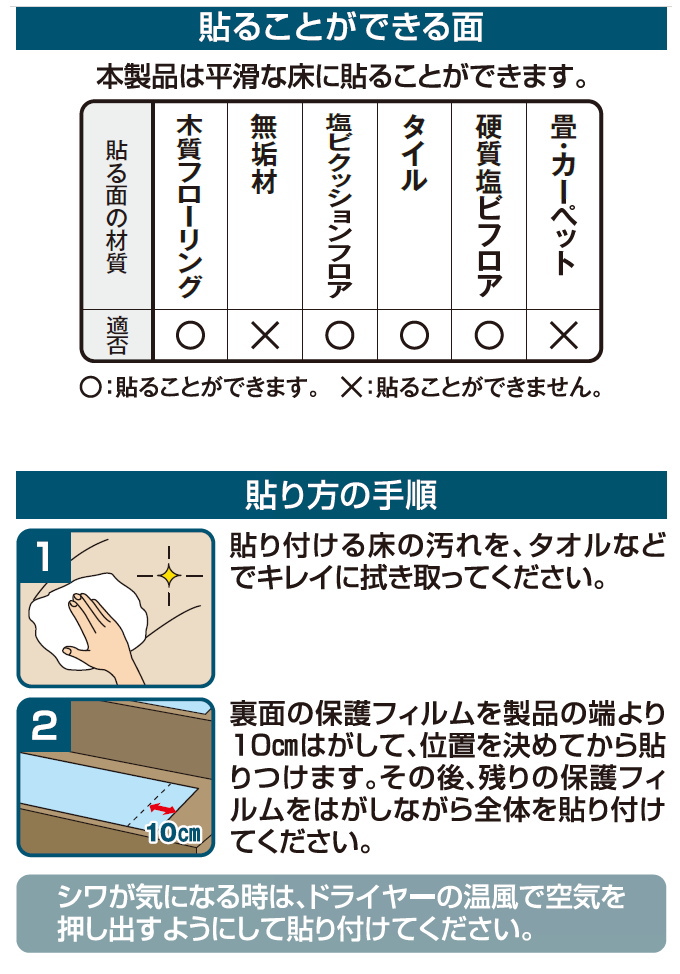 貼ることができる面

本製品は平滑な床に貼ることができます。

| 貼る面の材質 | 木質フローリング | 無垢材 | 塩ビクッションフロア | タイル | 硬質塩ビフロア | 畳・カーペット |
|---|---|---|---|---|---|---|
| 適否 | ○ | × | ○ | ○ | ○ | × |

○:貼ることができます。 ×:貼ることができません。

貼り方の手順

1
貼り付ける床の汚れを、タオルなどでキレイに拭き取ってください。

2
10cm
裏面の保護フィルムを製品の端より10cmはがして、位置を決めてから貼りつけます。その後、残りの保護フィルムをはがしながら全体を貼り付けてください。

シワが気になる時は、ドライヤーの温風で空気を押し出すようにして貼り付けてください。