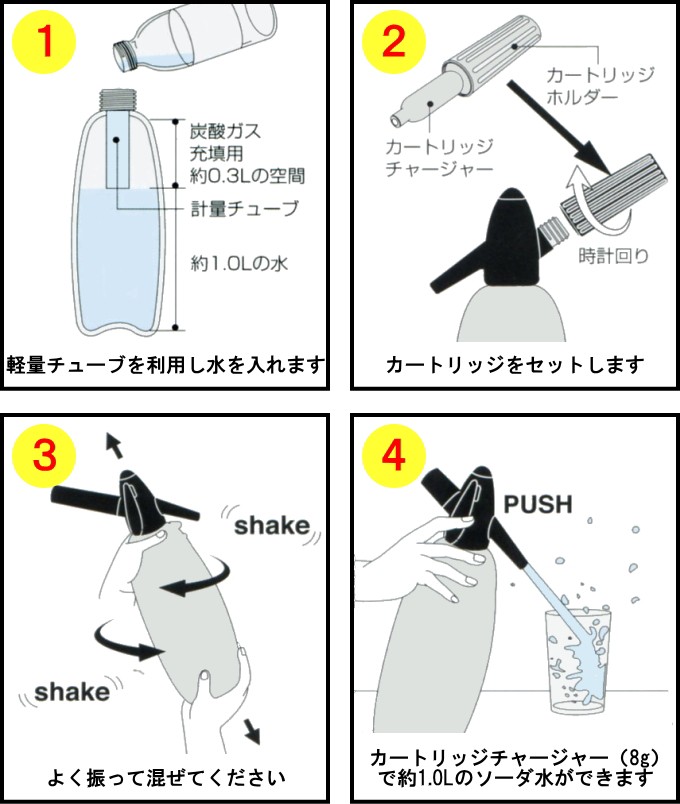 1

炭酸ガス充填用約0.3Lの空間

計量チューブ

約1.0Lの水

軽量チューブを利用し水を入れます

2

カートリッジホルダー

カートリッジチャージャー

時計回り

カートリッジをセットします

3

shake

shake

よく振って混ぜてください

4

PUSH

カートリッジチャージャー（8g）で約1.0Lのソーダ水ができます