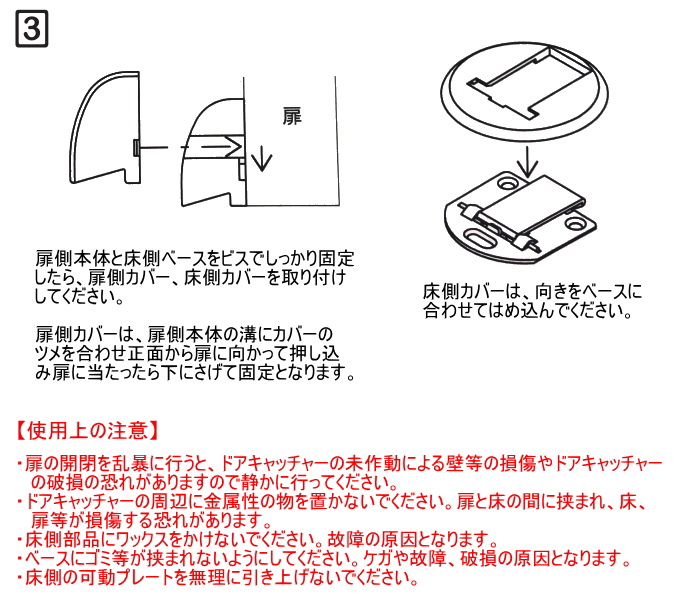 3

扉

扉側本体と床側ベースをビスでしっかり固定したら、扉側カバー、床側カバーを取り付けしてください。

扉側カバーは、扉側本体の溝にカバーのツメを合わせ正面から扉に向かって押し込み扉に当たったら下にさげて固定となります。

床側カバーは、向きをベースに合わせてはめ込んでください。

【使用上の注意】

・扉の開閉を乱暴に行うと、ドアキャッチャーの未作動による壁等の損傷やドアキャッチャーの破損の恐れがありますので静かに行ってください。
・ドアキャッチャーの周辺に金属性の物を置かないでください。扉と床の間に挟まれ、床、扉等が損傷する恐れがあります。
・床側部品にワックスをかけないでください。故障の原因となります。
・ベースにゴミ等が挟まれないようにしてください。ケガや故障、破損の原因となります。
・床側の可動プレートを無理に引き上げないでください。