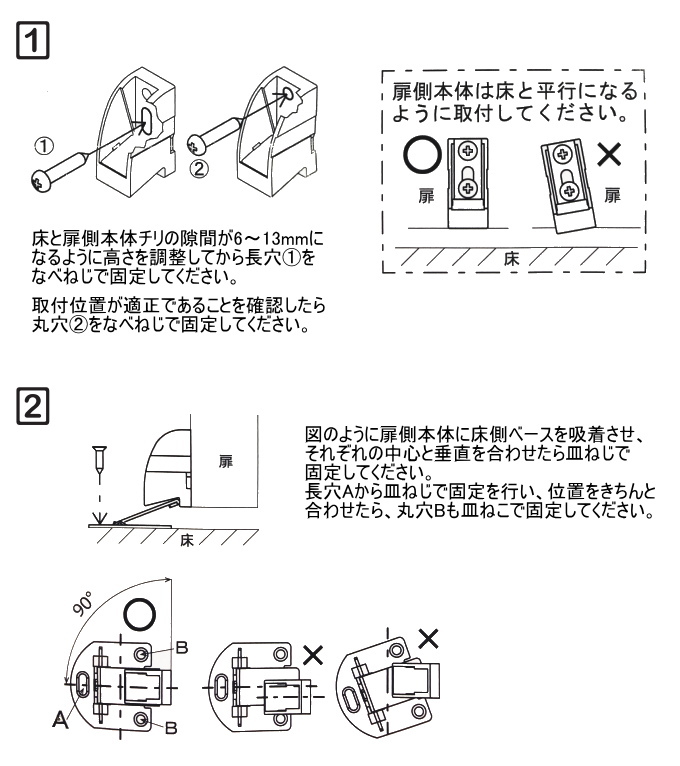 1

①

②

床と扉側本体チリの隙間が6～13mmになるように高さを調整してから長穴①をなべねじで固定してください。

取付位置が適正であることを確認したら丸穴②をなべねじで固定してください。

扉側本体は床と平行になるように取付してください。

○

扉

×

扉

床

2

扉

床

図のように扉側本体に床側ベースを吸着させ、それぞれの中心と垂直を合わせたら皿ねじで固定してください。
長穴Aから皿ねじで固定を行い、位置をきちんと合わせたら、丸穴Bも皿ねこで固定してください。

90°

○

B

A

B

×

×