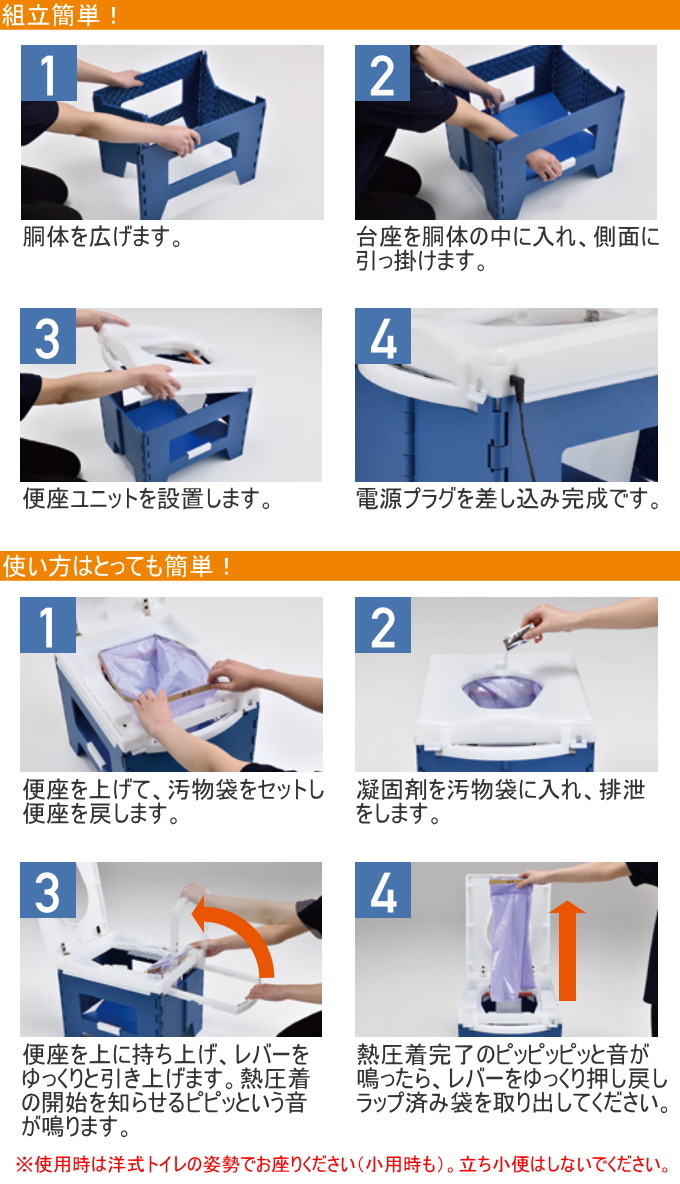 組立簡単！

1
胴体を広げます。

2
台座を胴体の中に入れ、側面に引っ掛けます。

3
便座ユニットを設置します。

4
電源プラグを差し込み完成です。

使い方はとっても簡単！

1
便座を上げて、汚物袋をセットし便座を戻します。

2
凝固剤を汚物袋に入れ、排泄をします。

3
便座を上に持ち上げ、レバーをゆっくりと引き上げます。熱圧着の開始を知らせるピピッという音が鳴ります。

4
熱圧着完了のピッピッピッと音が鳴ったら、レバーをゆっくり押し戻しラップ済み袋を取り出してください。

※使用時は洋式トイレの姿勢でお座りください（小用時も）。立ち小便はしないでください。