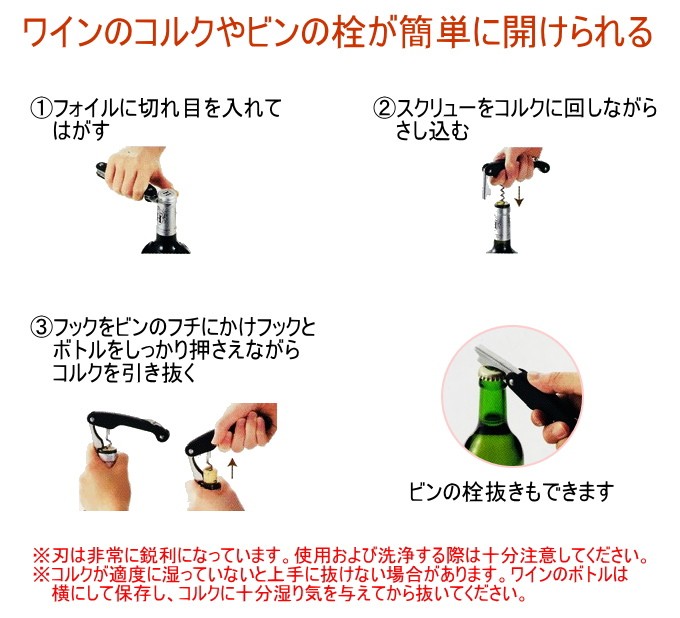 ワインのコルクやビンの栓が簡単に開けられる

①フォイルに切れ目を入れてはがす

②スクリューをコルクに回しながらさし込む

③フックをビンのフチにかけフックとボトルをしっかり押さえながらコルクを引き抜く

ビンの栓抜きもできます

※刃は非常に鋭利になっています。使用および洗浄する際は十分注意してください。
※コルクが適度に湿っていないと上手に抜けない場合があります。ワインのボトルは横にして保存し、コルクに十分湿り気を与えてから抜いてください。