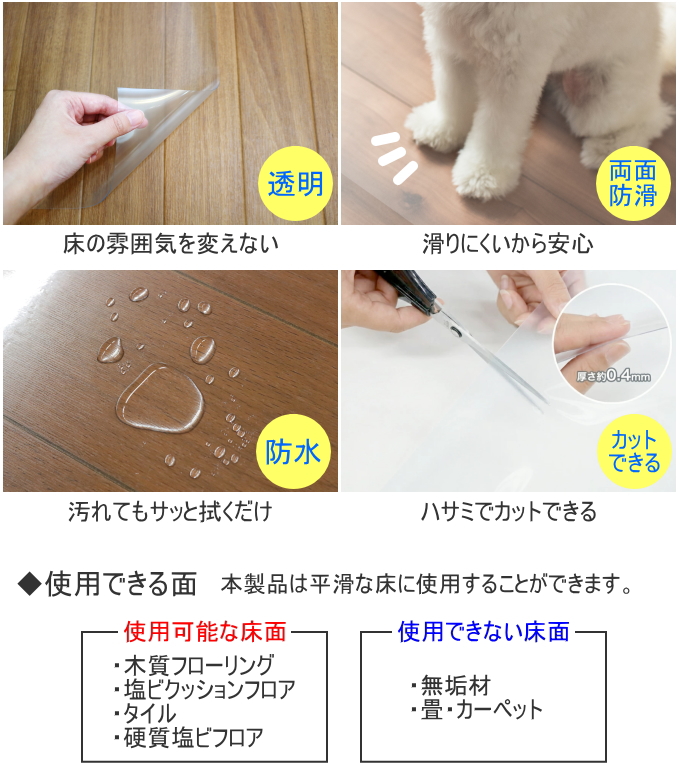 透明

床の雰囲気を変えない

両面防滑

滑りにくいから安心

防水

汚れてもサッと拭くだけ

厚さ約0.4mm

カットできる

ハサミでカットできる

◆使用できる面　本製品は平滑な床に使用することができます。

使用可能な床面
・木質フローリング
・塩ビクッションフロア
・タイル
・硬質塩ビフロア

使用できない床面
・無垢材
・畳・カーペット