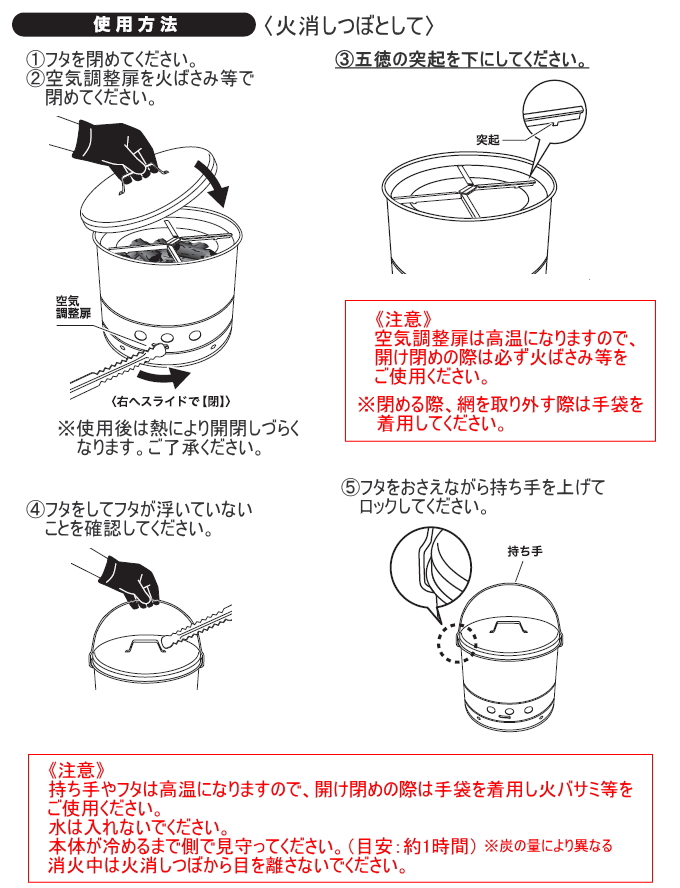 使用方法 〈火消しつぼとして〉

①フタを閉めてください。
②空気調整扉を火ばさみ等で閉めてください。

空気調整扉

〈右へスライドで【閉】〉

※使用後は熱により開閉しづらくなります。ご了承ください。

③五徳の突起を下にしてください。

突起

《注意》
空気調整扉は高温になりますので、開け閉めの際は必ず火ばさみ等をご使用ください。
※閉める際、網を取り外す際は手袋を着用してください。

④フタをしてフタが浮いていないことを確認してください。

⑤フタをおさえながら持ち手を上げてロックしてください。

持ち手

《注意》
持ち手やフタは高温になりますので、開け閉めの際は手袋を着用し火バサミ等をご使用ください。
水は入れないでください。
本体が冷めるまで側で見守ってください。(目安:約1時間) ※炭の量により異なる
消火中は火消しつぼから目を離さないでください。