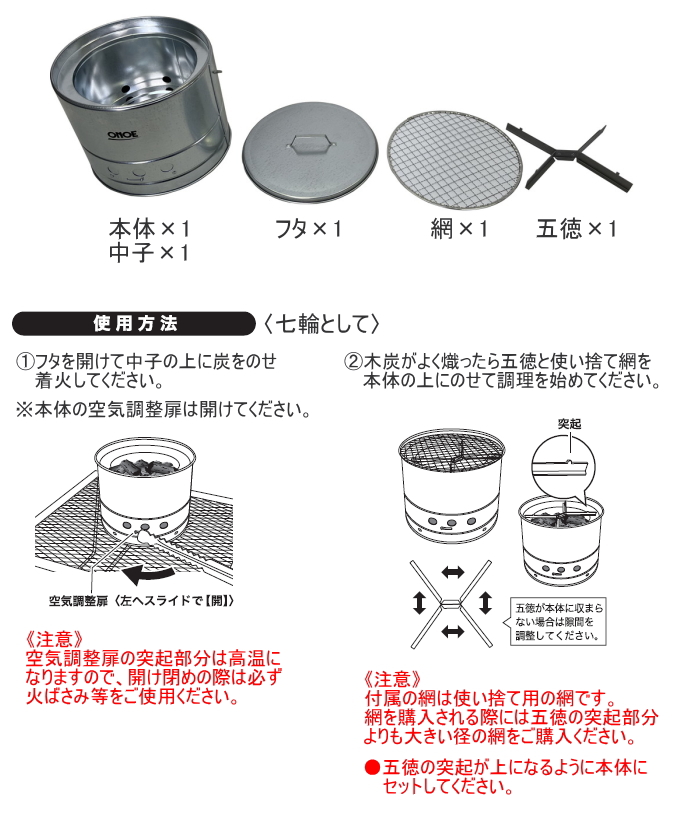 ONOE

本体×1
中子×1

フタ×1

網×1

五徳×1

使用方法 〈七輪として〉

①フタを開けて中子の上に炭をのせ着火してください。

※本体の空気調整扉は開けてください。

空気調整扉〈左へスライドで【開】〉

《注意》
空気調整扉の突起部分は高温になりますので、開け閉めの際は必ず火ばさみ等をご使用ください。

②木炭がよく熾ったら五徳と使い捨て網を本体の上にのせて調理を始めてください。

突起

五徳が本体に収まらない場合は隙間を調整してください。

《注意》
付属の網は使い捨て用の網です。
網を購入される際には五徳の突起部分よりも大きい径の網をご購入ください。

●五徳の突起が上になるように本体にセットしてください。