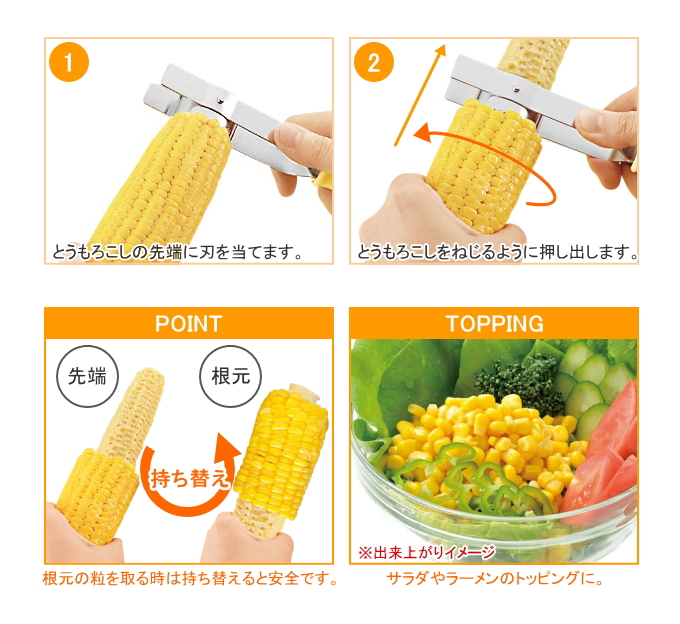 1

とうもろこしの先端に刃を当てます。

2

とうもろこしをねじるように押し出します。

POINT

先端

根元

持ち替え

根元の粒を取る時は持ち替えると安全です。

TOPPING

※出来上がりイメージ

サラダやラーメンのトッピングに。