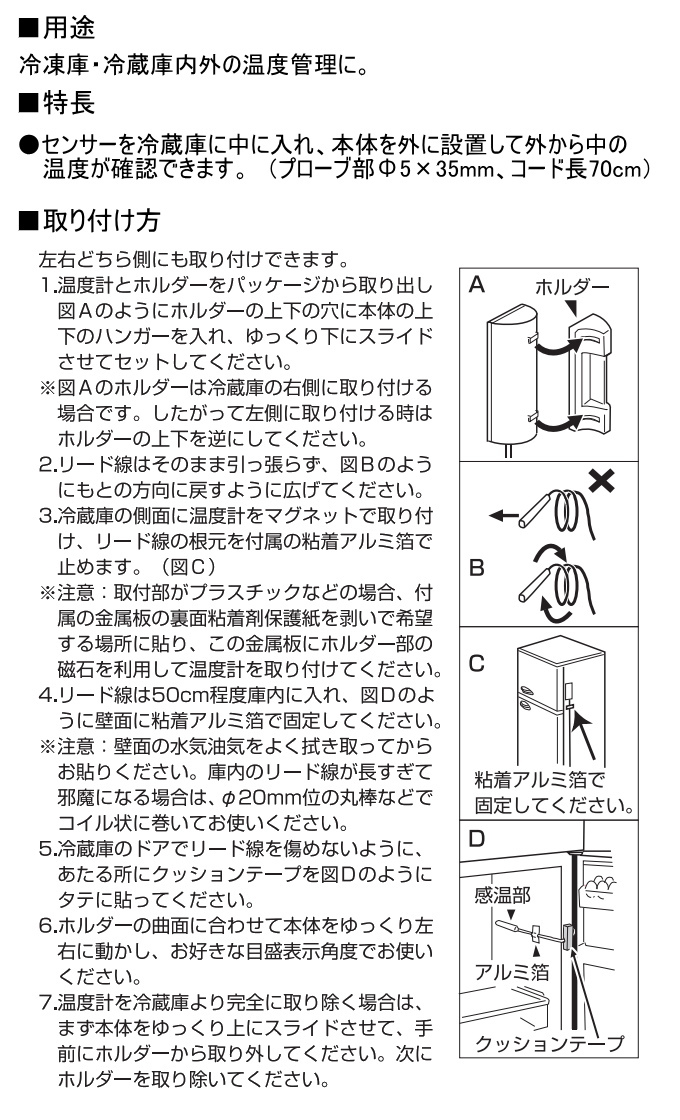 ■用途
冷凍庫・冷蔵庫内外の温度管理に。

■特長
●センサーを冷蔵庫に中に入れ、本体を外に設置して外から中の温度が確認できます。（プローブ部Φ5×35mm、コード長70cm）

■取り付け方
左右どちら側にも取り付けできます。
1.温度計とホルダーをパッケージから取り出し図Aのようにホルダーの上下の穴に本体の上下のハンガーを入れ、ゆっくり下にスライドさせてセットしてください。
※図Aのホルダーは冷蔵庫の右側に取り付ける場合です。したがって左側に取り付ける時はホルダーの上下を逆にしてください。
2.リード線はそのまま引っ張らず、図Bのようにもとの方向に戻すように広げてください。
3.冷蔵庫の側面に温度計をマグネットで取り付け、リード線の根元を付属の粘着アルミ箔で止めます。（図C）
※注意：取付部がプラスチックなどの場合、付属の金属板の裏面粘着剤保護紙を剥いで希望する場所に貼り、この金属板にホルダー部の磁石を利用して温度計を取り付けてください。
4.リード線は50cm程度庫内に入れ、図Dのように壁面に粘着アルミ箔で固定してください。
※注意：壁面の水気油気をよく拭き取ってからお貼りください。庫内のリード線が長すぎて邪魔になる場合は、φ20mm位の丸棒などでコイル状に巻いてお使いください。
5.冷蔵庫のドアでリード線を傷めないように、あたる所にクッションテープを図Dのようにタテに貼ってください。
6.ホルダーの曲面に合わせて本体をゆっくり左右に動かし、お好きな目盛表示角度でお使いください。
7.温度計を冷蔵庫より完全に取り除く場合は、まず本体をゆっくり上にスライドさせて、手前にホルダーから取り外してください。次にホルダーを取り除いてください。

A
ホルダー

B

C
粘着アルミ箔で固定してください。

D
感温部
アルミ箔
クッションテープ