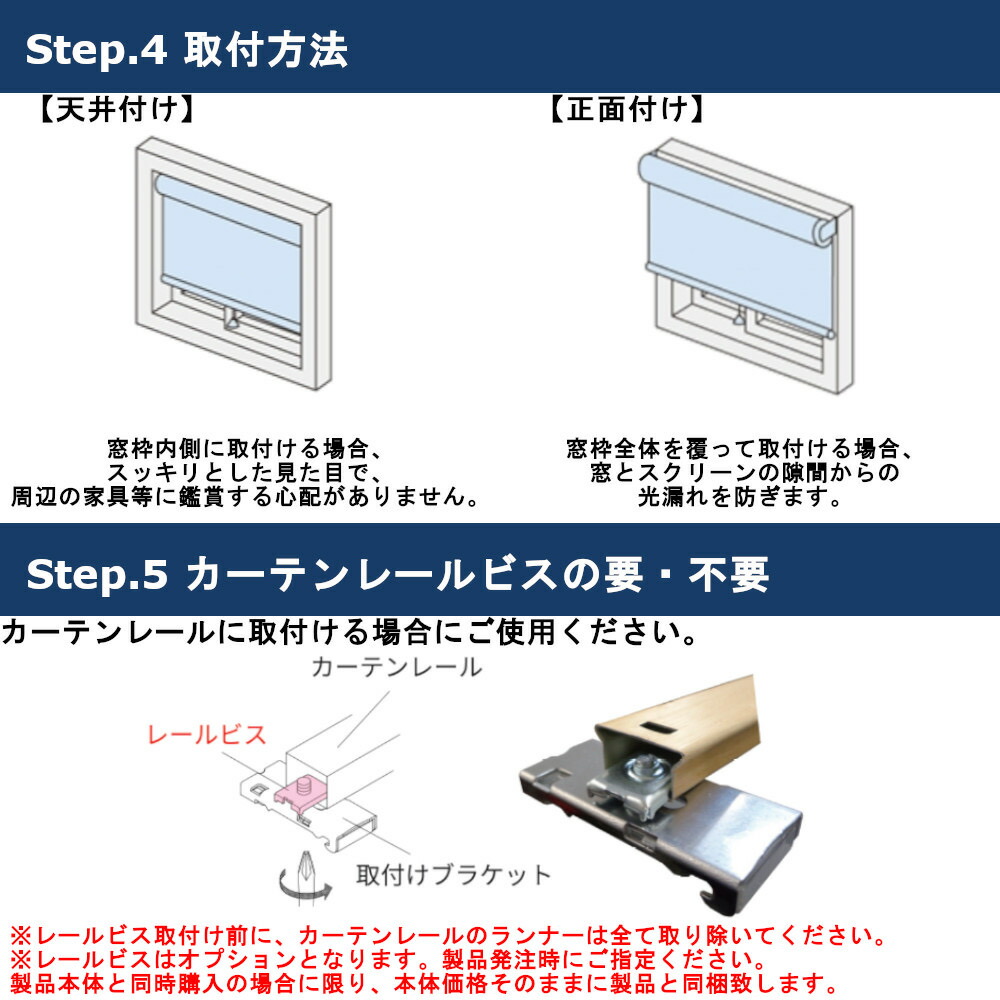 Step.4 取付方法

【天井付け】

窓枠内側に取付ける場合、スッキリとした見た目で、周辺の家具等に鑑賞する心配がありません。

【正面付け】

窓枠全体を覆って取付ける場合、窓とスクリーンの隙間からの光漏れを防ぎます。

Step.5 カーテンレールビスの要・不要

カーテンレールに取付ける場合にご使用ください。

カーテンレール

レールビス

取付けブラケット

※レールビス取付け前に、カーテンレールのランナーは全て取り除いてください。
※レールビスはオプションとなります。製品発注時にご指定ください。
製品本体と同時購入の場合に限り、本体価格そのままに製品と同梱致します。