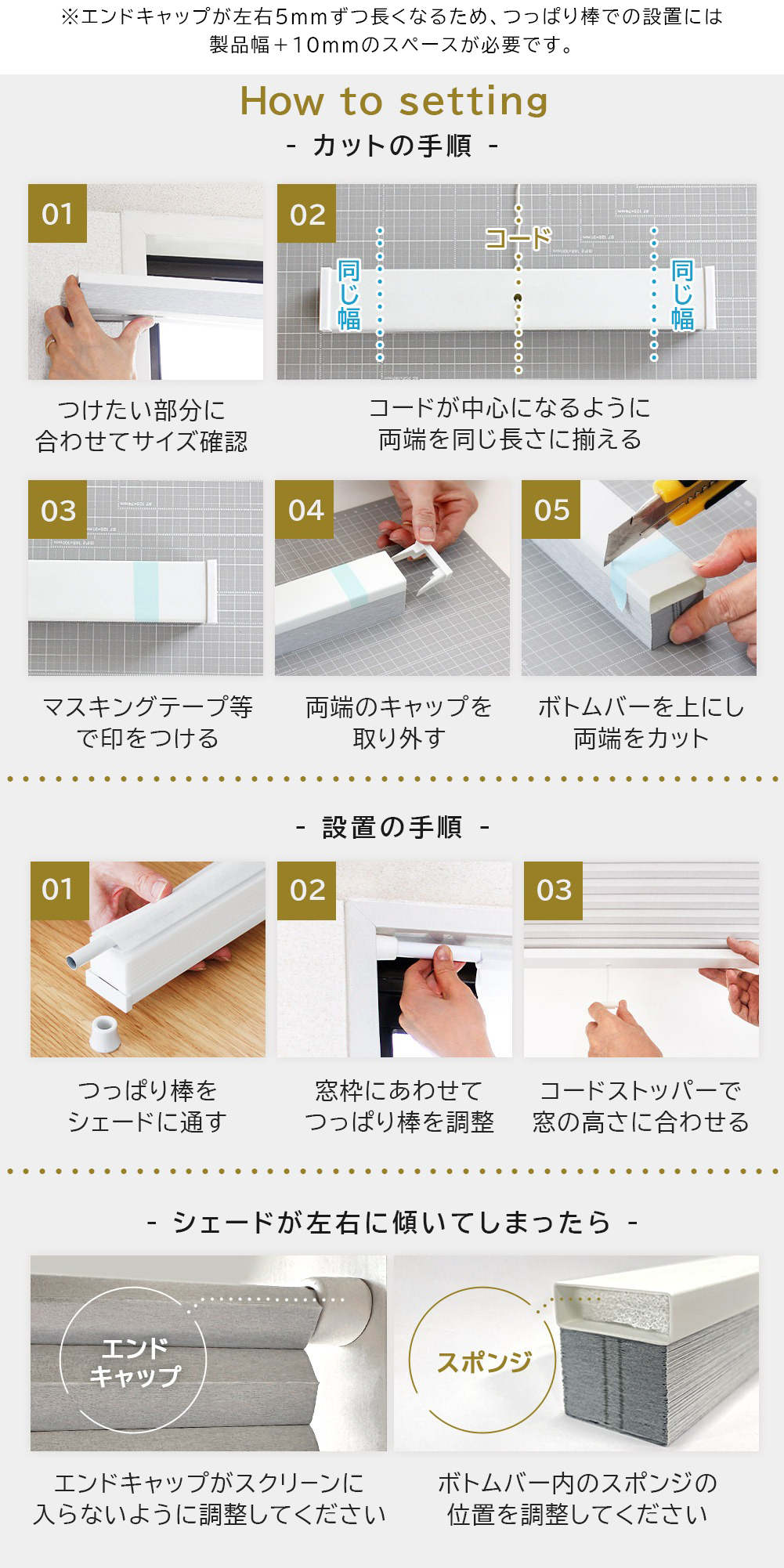 ※エンドキャップが左右5mmずつ長くなるため、つっぱり棒での設置には製品幅＋10mmのスペースが必要です。

How to setting

- カットの手順 -

01

つけたい部分に合わせてサイズ確認

02

同じ幅

コード

同じ幅

コードが中心になるように両端を同じ長さに揃える

03

マスキングテープ等で印をつける

04

両端のキャップを取り外す

05

ボトムバーを上にし両端をカット

- 設置の手順 -

01

つっぱり棒をシェードに通す

02

窓枠にあわせてつっぱり棒を調整

03

コードストッパーで窓の高さに合わせる

- シェードが左右に傾いてしまったら -

エンドキャップ

エンドキャップがスクリーンに入らないように調整してください

スポンジ

ボトムバー内のスポンジの位置を調整してください