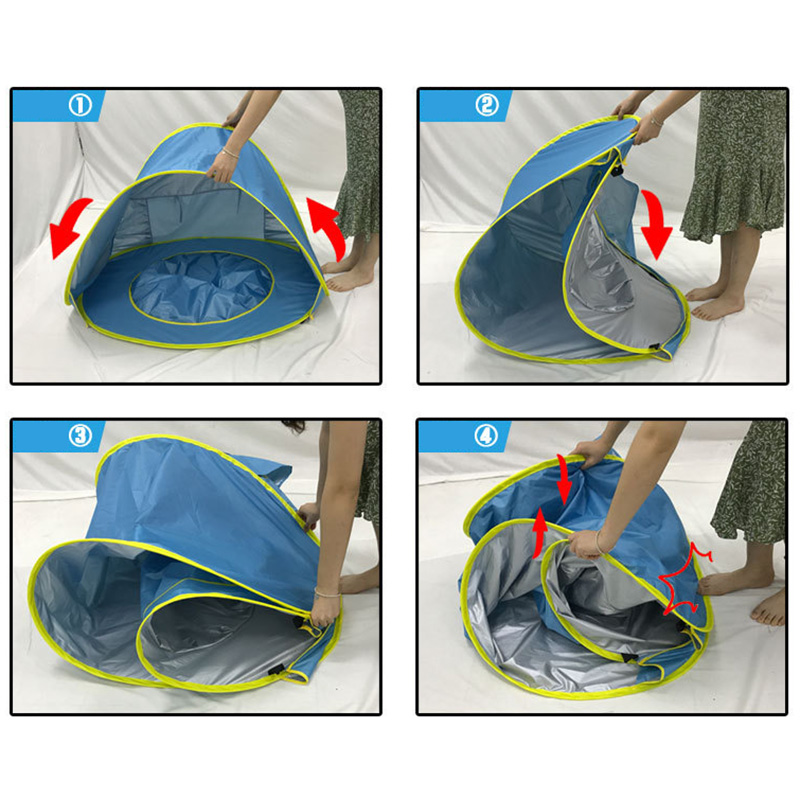 ①

②

③

④