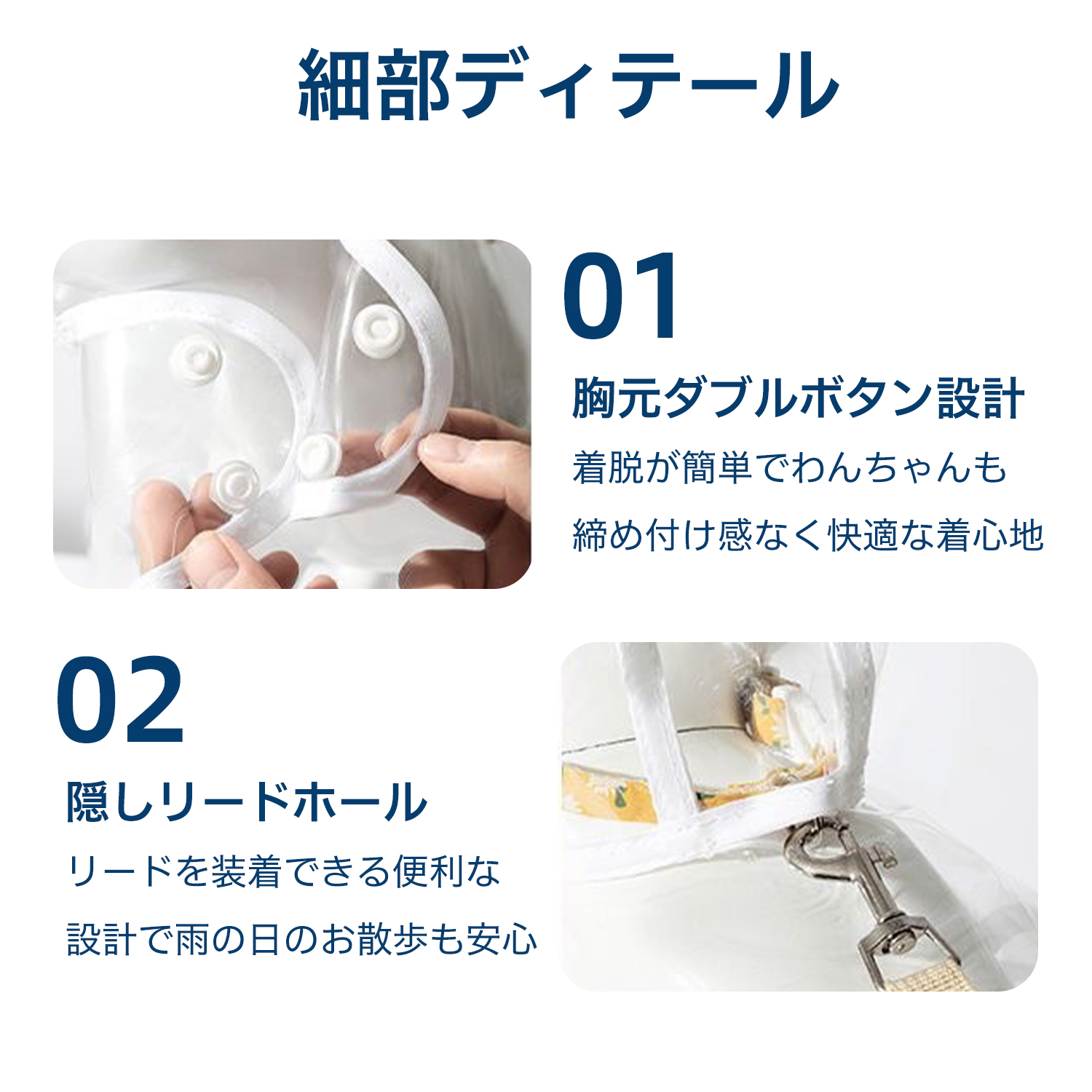 細部ディテール

01

胸元ダブルボタン設計

着脱が簡単でわんちゃんも

締め付け感なく快適な着心地

02

隠しリードホール

リードを装着できる便利な

設計で雨の日のお散歩も安心