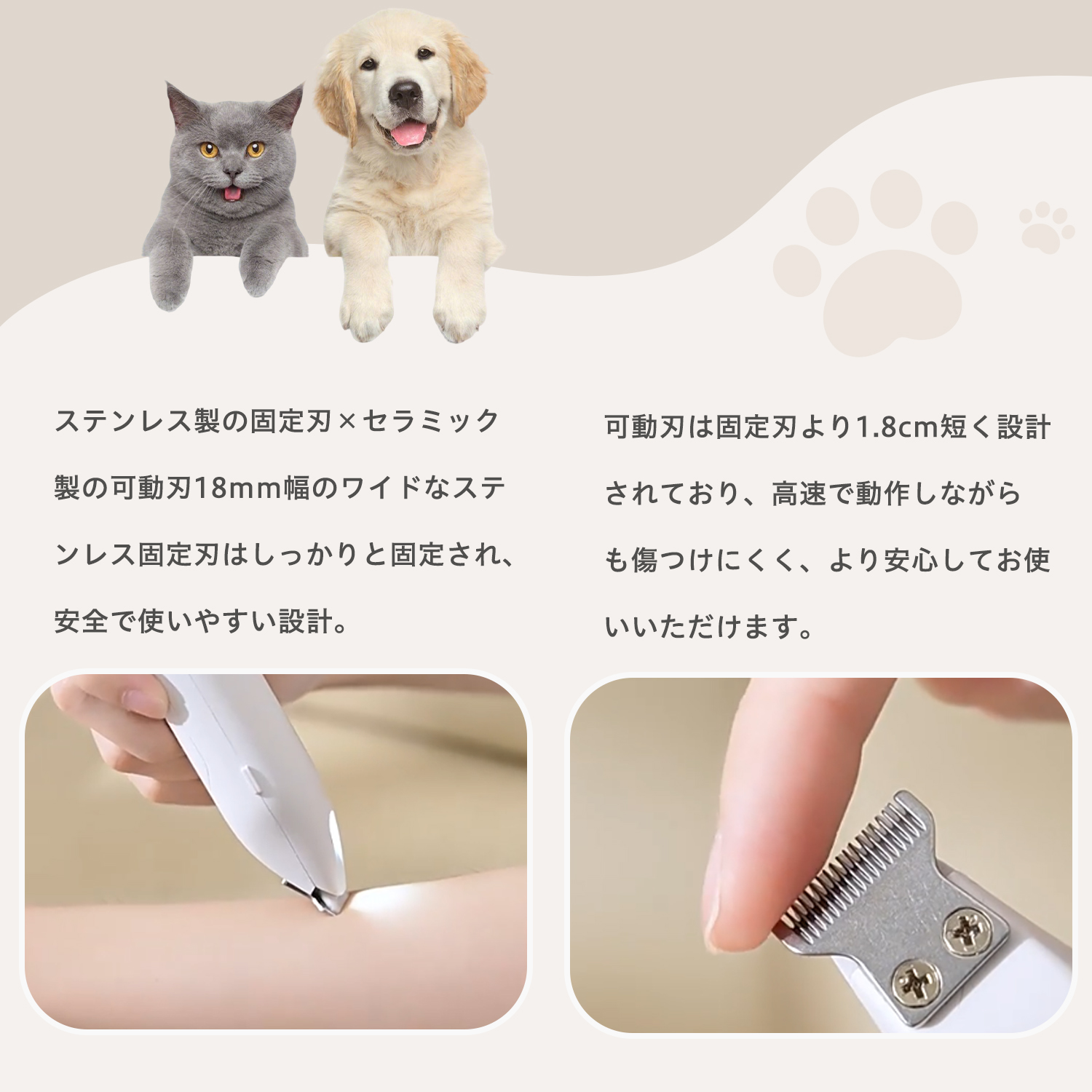 ステンレス製の固定刃×セラミック製の可動刃18mm幅のワイドなステンレス固定刃はしっかりと固定され、安全で使いやすい設計。

可動刃は固定刃より1.8cm短く設計されており、高速で動作しながらも傷つけにくく、より安心してお使いいただけます。