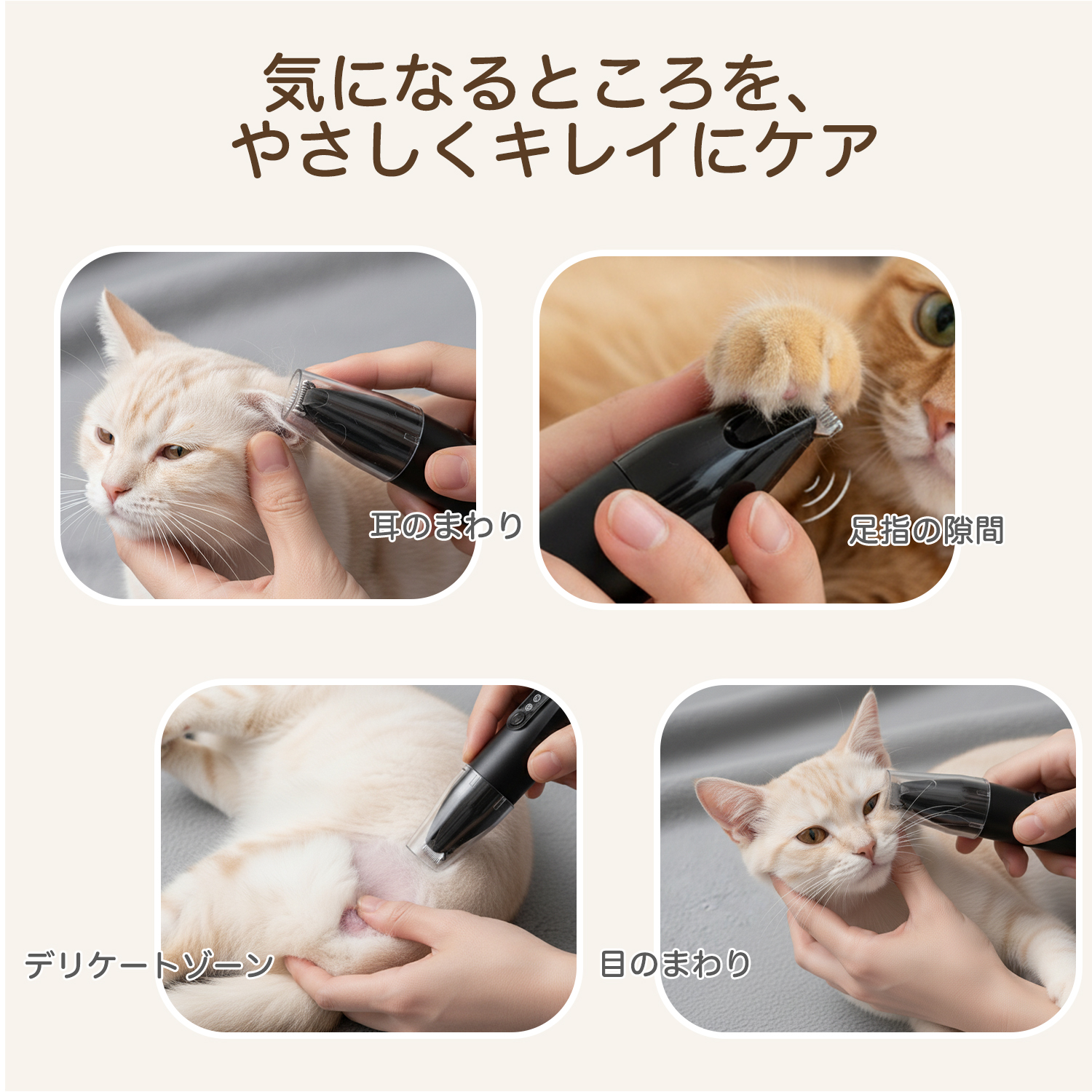 気になるところを、
やさしくキレイにケア

耳のまわり

足指の隙間

デリケートゾーン

目のまわり