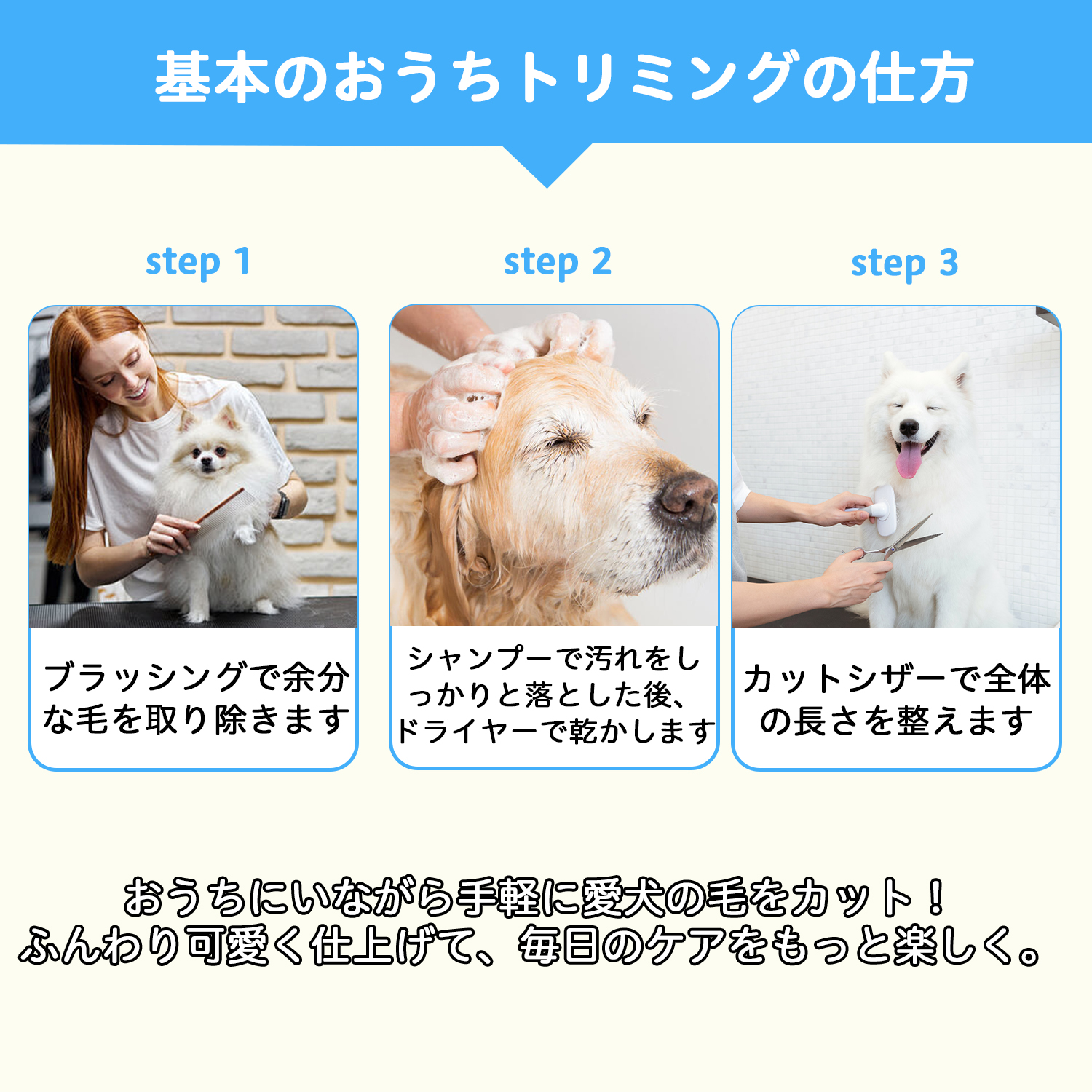 基本のおうちトリミングの仕方

step 1

ブラッシングで余分な毛を取り除きます

step 2

シャンプーで汚れをしっかりと落とした後、ドライヤーで乾かします

step 3

カットシザーで全体の長さを整えます

おうちにいながら手軽に愛犬の毛をカット！
ふんわり可愛く仕上げて、毎日のケアをもっと楽しく。