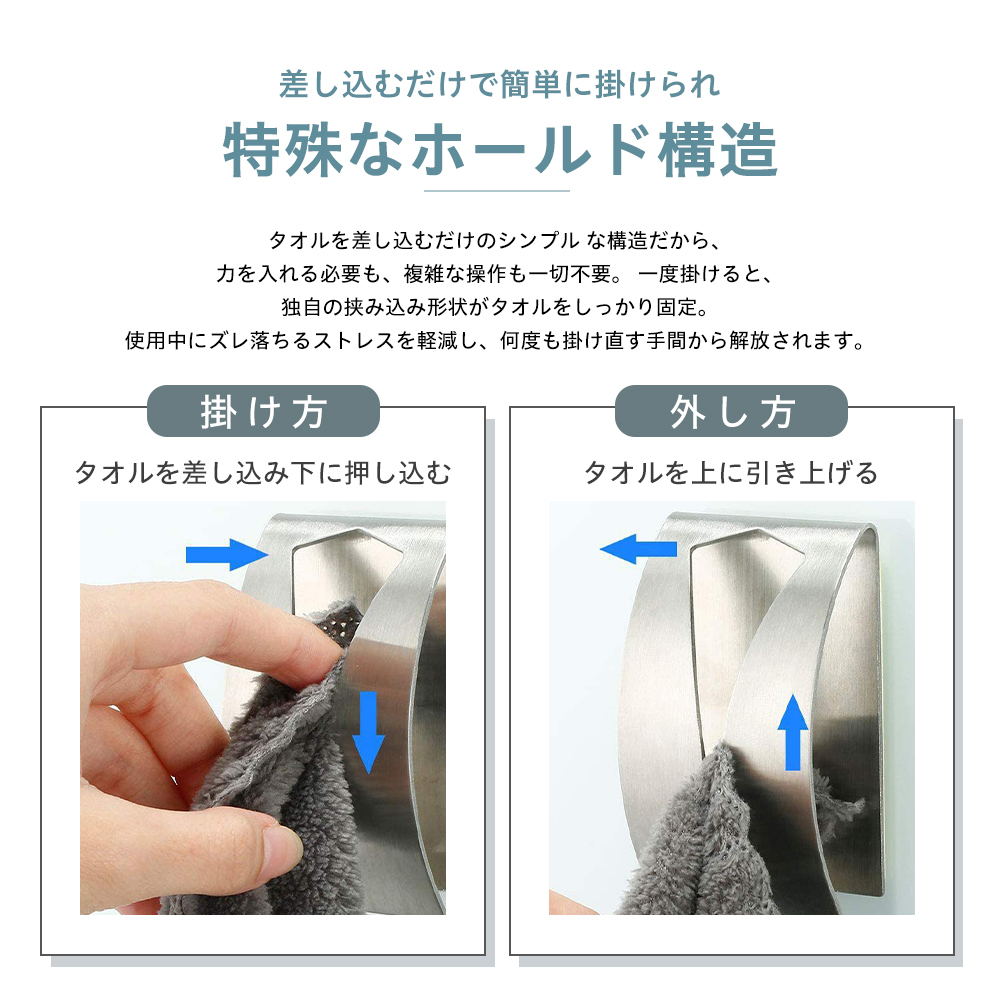 差し込むだけで簡単に掛けられ

特殊なホールド構造

タオルを差し込むだけのシンプル な構造だから、
力を入れる必要も、複雑な操作も一切不要。 一度掛けると、
独自の挟み込み形状がタオルをしっかり固定。
使用中にズレ落ちるストレスを軽減し、何度も掛け直す手間から解放されます。

掛け方

タオルを差し込み下に押し込む

外し方

タオルを上に引き上げる