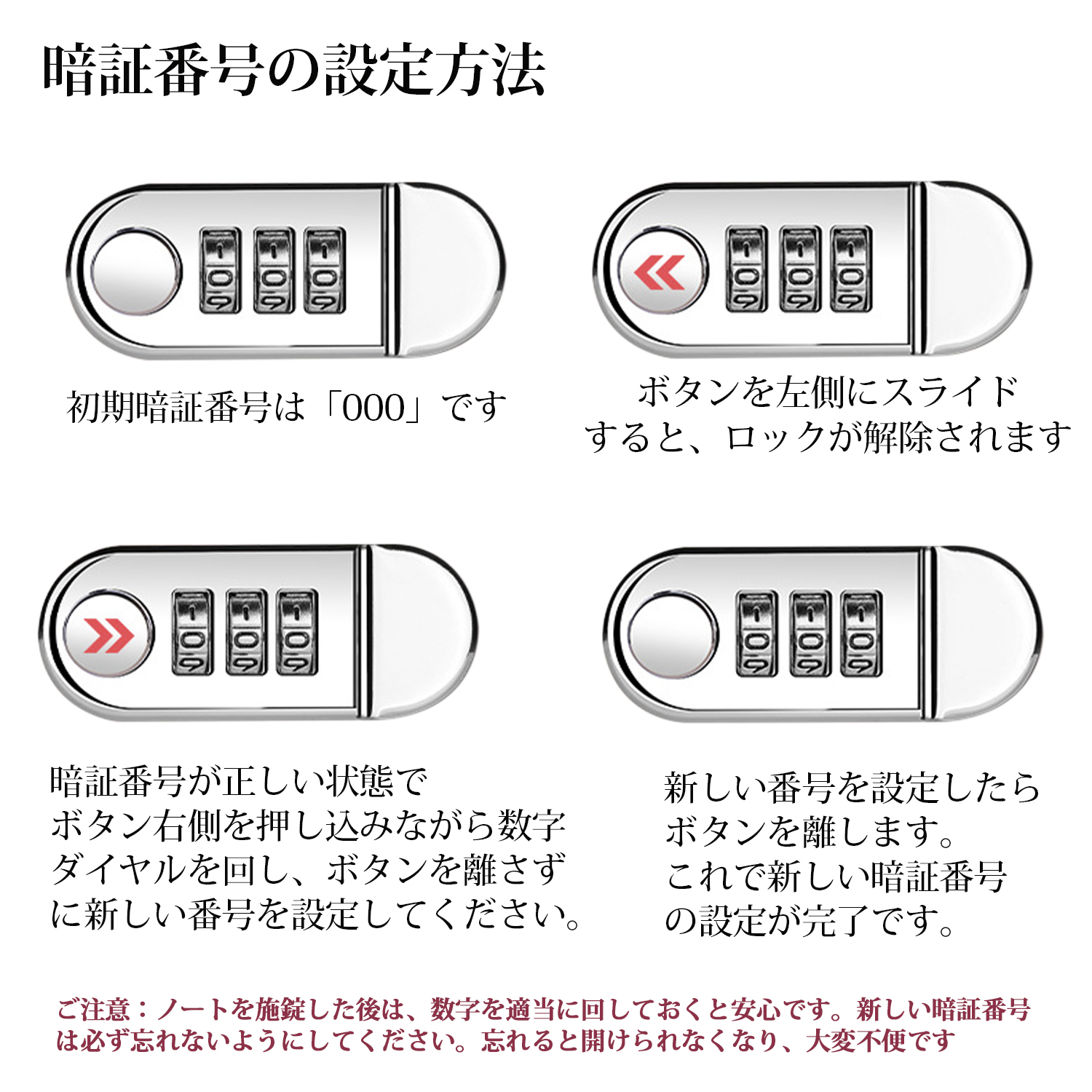 暗証番号の設定方法

初期暗証番号は「000」です

ボタンを左側にスライドすると、ロックが解除されます

暗証番号が正しい状態でボタン右側を押し込みながら数字ダイヤルを回し、ボタンを離さずに新しい番号を設定してください。

新しい番号を設定したらボタンを離します。これで新しい暗証番号の設定が完了です。

ご注意：ノートを施錠した後は、数字を適当に回しておくと安心です。新しい暗証番号は必ず忘れないようにしてください。忘れると開けられなくなり、大変不便です