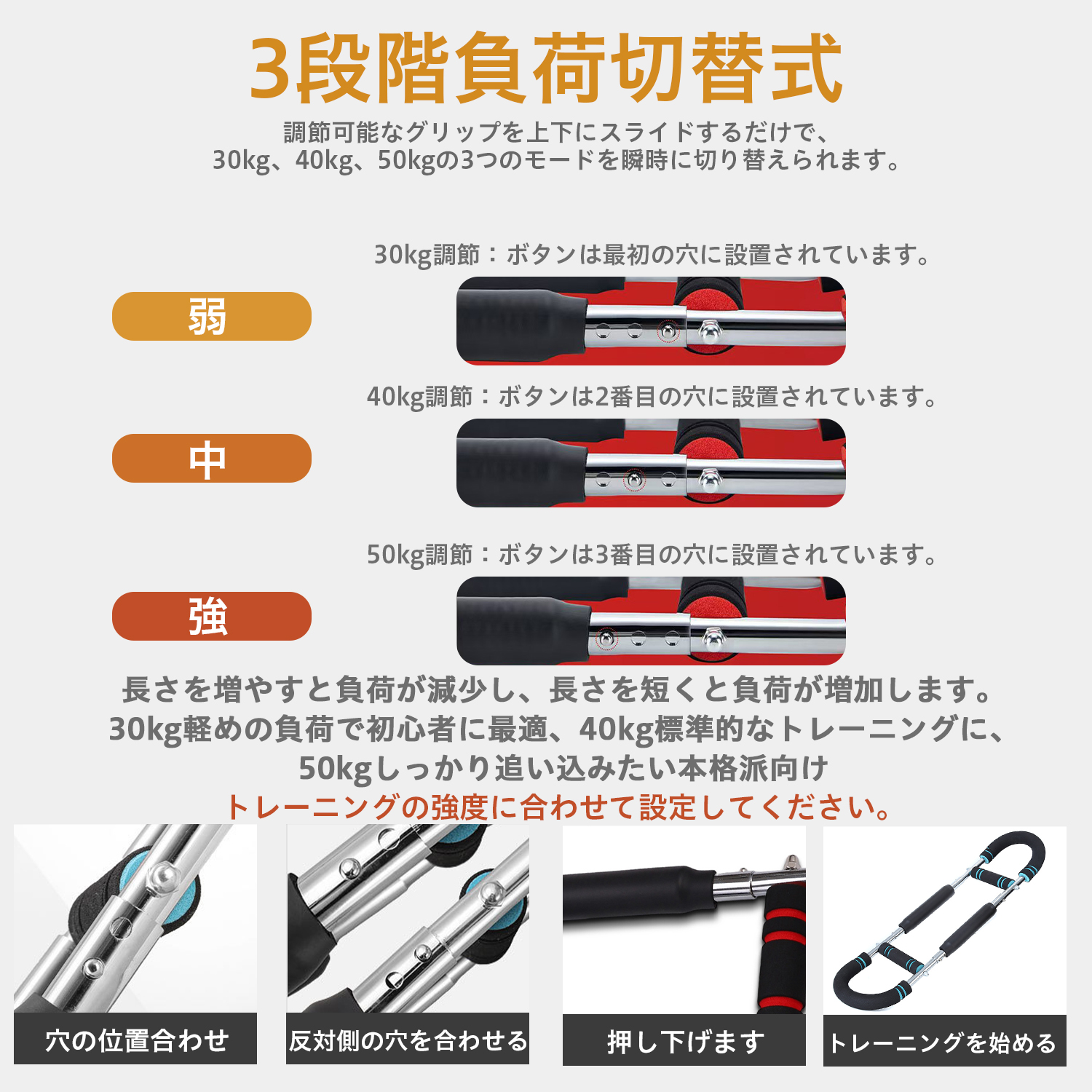 3段階負荷切替式

調節可能なグリップを上下にスライドするだけで、30kg、40kg、50kgの3つのモードを瞬時に切り替えられます。

30kg調節：ボタンは最初の穴に設置されています。

弱

40kg調節：ボタンは2番目の穴に設置されています。

中

50kg調節：ボタンは3番目の穴に設置されています。

強

長さを増やすと負荷が減少し、長さを短くと負荷が増加します。
30kg軽めの負荷で初心者に最適、40kg標準的なトレーニングに、
50kgしっかり追い込みたい本格派向け
トレーニングの強度に合わせて設定してください。

穴の位置合わせ

反対側の穴を合わせる

押し下げます

トレーニングを始める