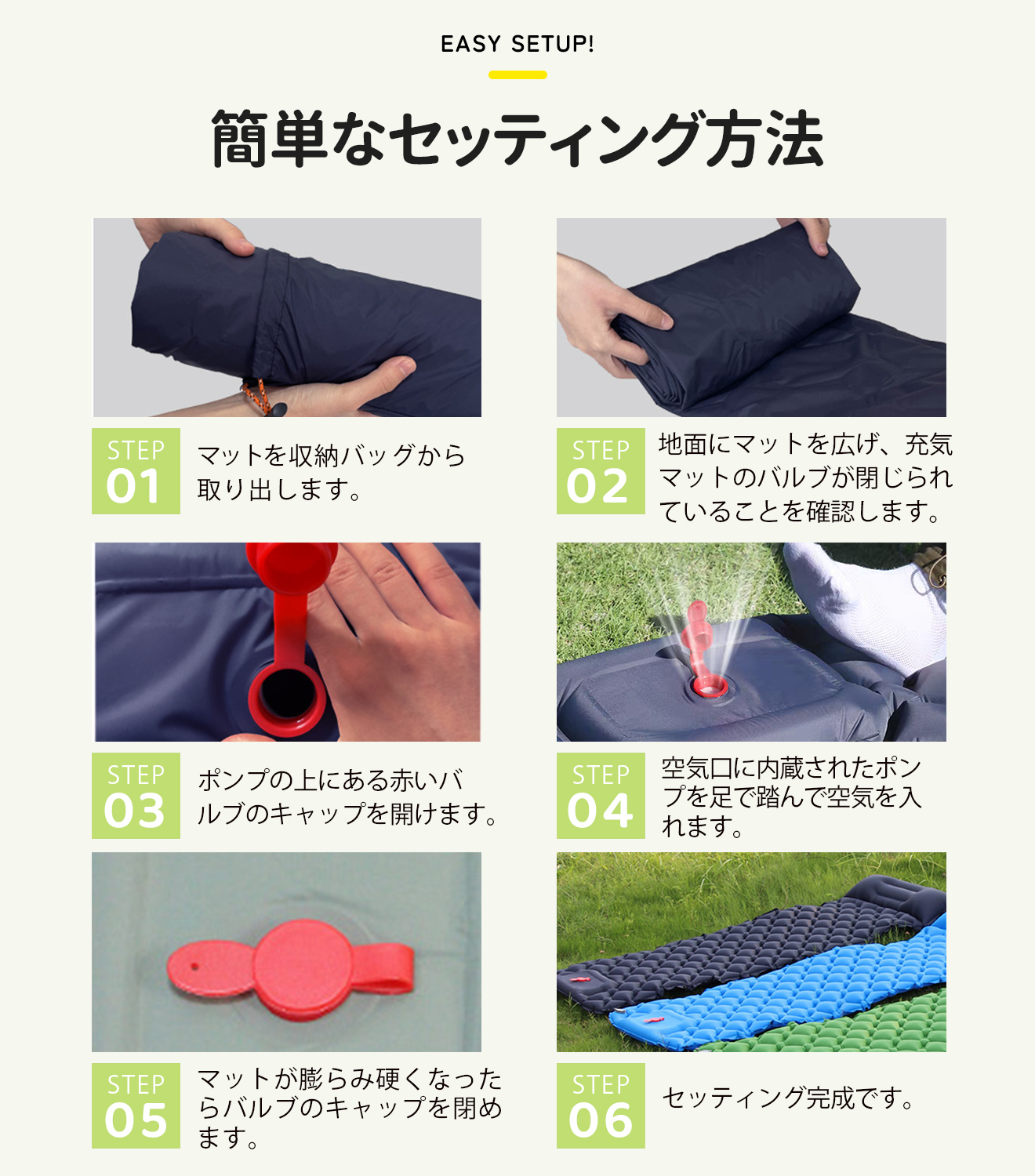 EASY SETUP!

簡単なセッティング方法

STEP 01

マットを収納バッグから取り出します。

STEP 02

地面にマットを広げ、充気マットのバルブが閉じられていることを確認します。

STEP 03

ポンプの上にある赤いバルブのキャップを開けます。

STEP 04

空気口に内蔵されたポンプを足で踏んで空気を入れます。

STEP 05

マットが膨らみ硬くなったらバルブのキャップを閉めます。

STEP 06

セッティング完成です。