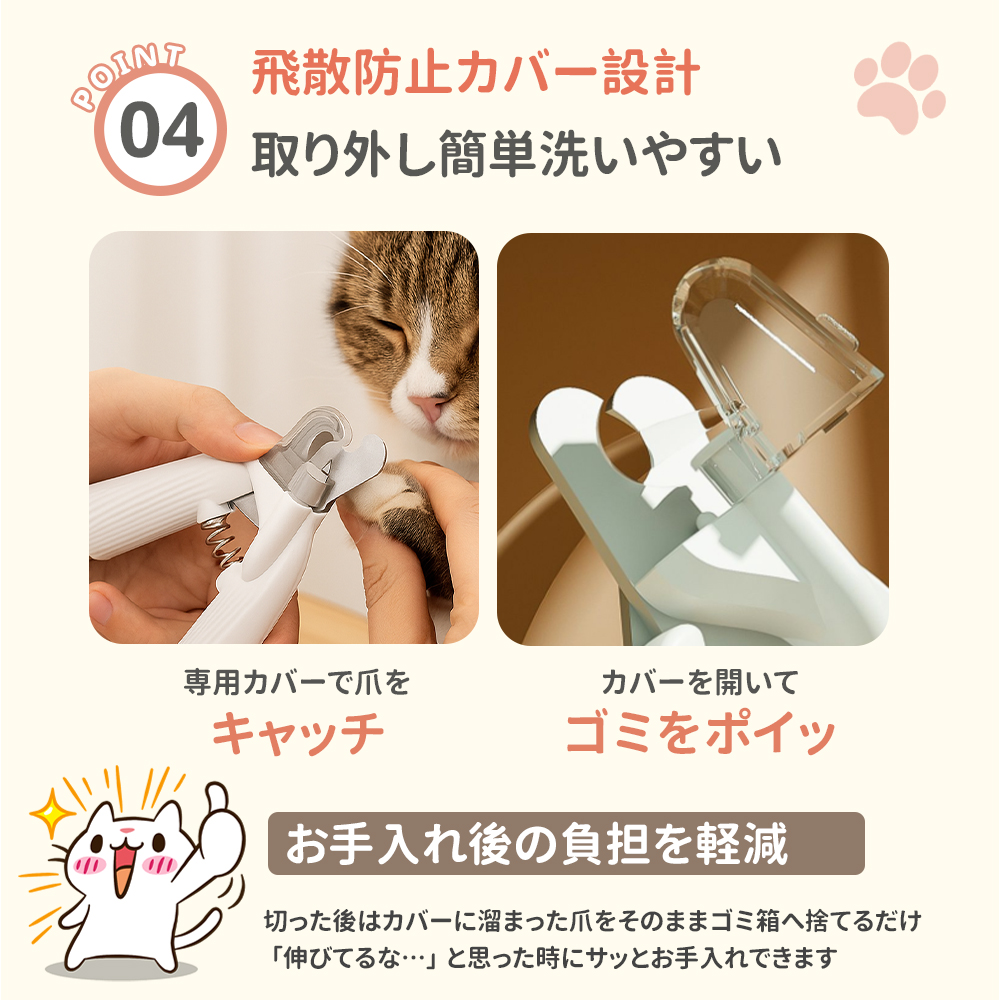 POINT
04
飛散防止カバー設計
取り外し簡単洗いやすい

専用カバーで爪を
キャッチ

カバーを開いて
ゴミをポイッ

お手入れ後の負担を軽減

切った後はカバーに溜まった爪をそのままゴミ箱へ捨てるだけ
「伸びてるな…」と思った時にサッとお手入れできます