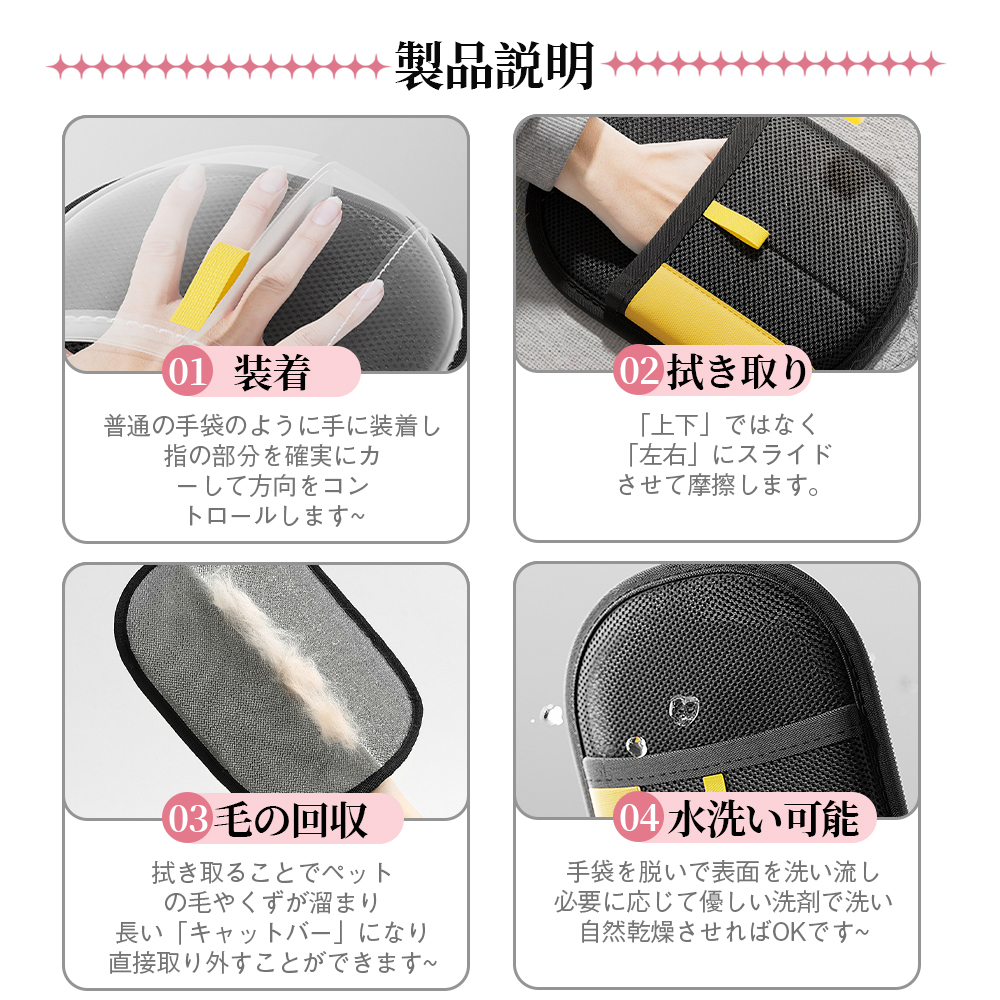 製品説明

01 装着

普通の手袋のように手に装着し指の部分を確実にカーして方向をコントロールします~

02 拭き取り

「上下」ではなく「左右」にスライドさせて摩擦します。

03 毛の回収

拭き取ることでペットの毛やくずが溜まり長い「キャットバー」になり直接取り外すことができます~

04 水洗い可能

手袋を脱いで表面を洗い流し必要に応じて優しい洗剤で洗い自然乾燥させればOKです~