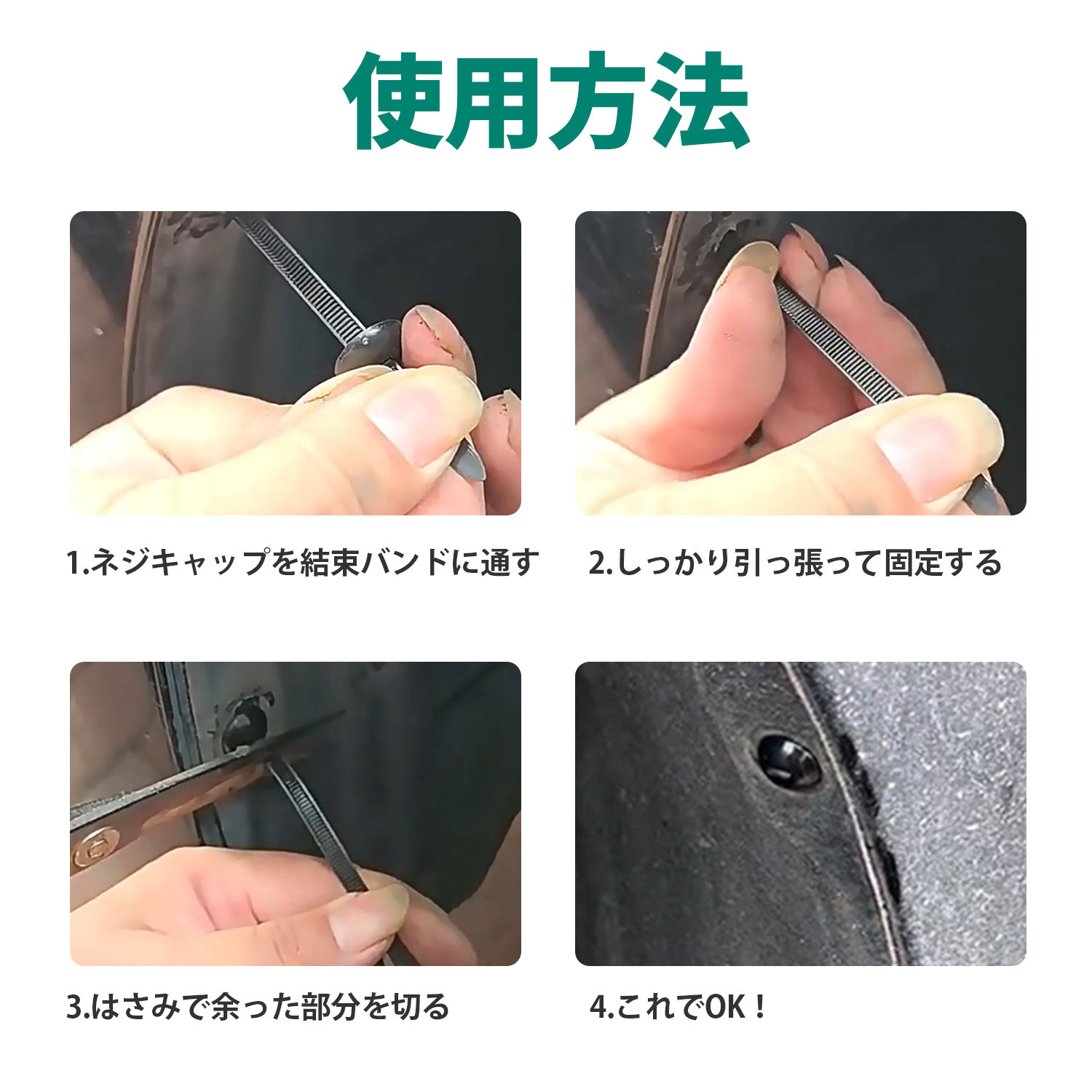 使用方法

1.ネジキャップを結束バンドに通す

2.しっかり引っ張って固定する

3.はさみで余った部分を切る

4.これでOK！