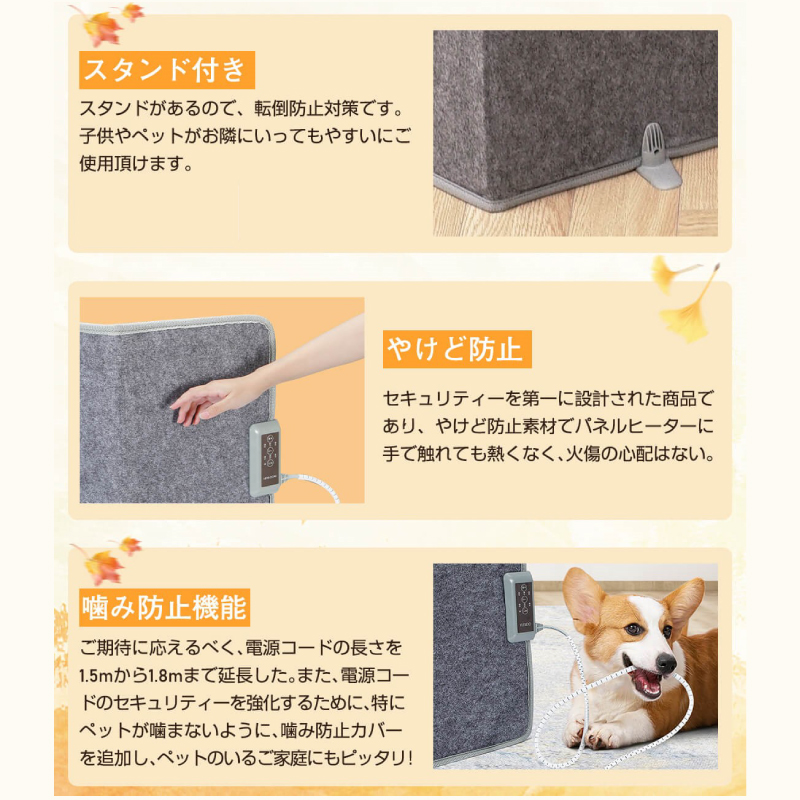 スタンド付き

スタンドがあるので、転倒防止対策です。子供やペットがお隣にいってもやすいにご使用頂けます。

やけど防止

セキュリティーを第一に設計された商品であり、やけど防止素材でパネルヒーターに手で触れても熱くなく、火傷の心配はない。

噛み防止機能

ご期待に応えるべく、電源コードの長さを1.5mから1.8mまで延長した。また、電源コードのセキュリティーを強化するために、特にペットが噛まないように、噛み防止カバーを追加し、ペットのいるご家庭にもピッタリ!