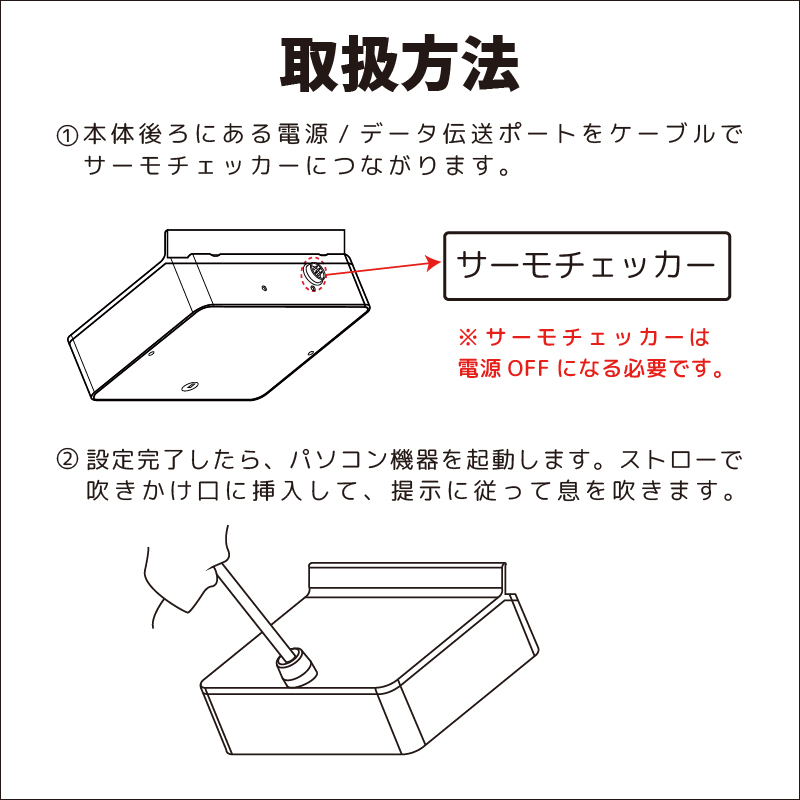 取扱方法

①本体後ろにある電源 / データ伝送ポートをケーブルでサーモチェッカーにつながります。

サーモチェッカー

※ サーモチェッカーは電源 OFF になる必要です。

② 設定完了したら、パソコン機器を起動します。ストローで吹きかけ口に挿入して、提示に従って息を吹きます。