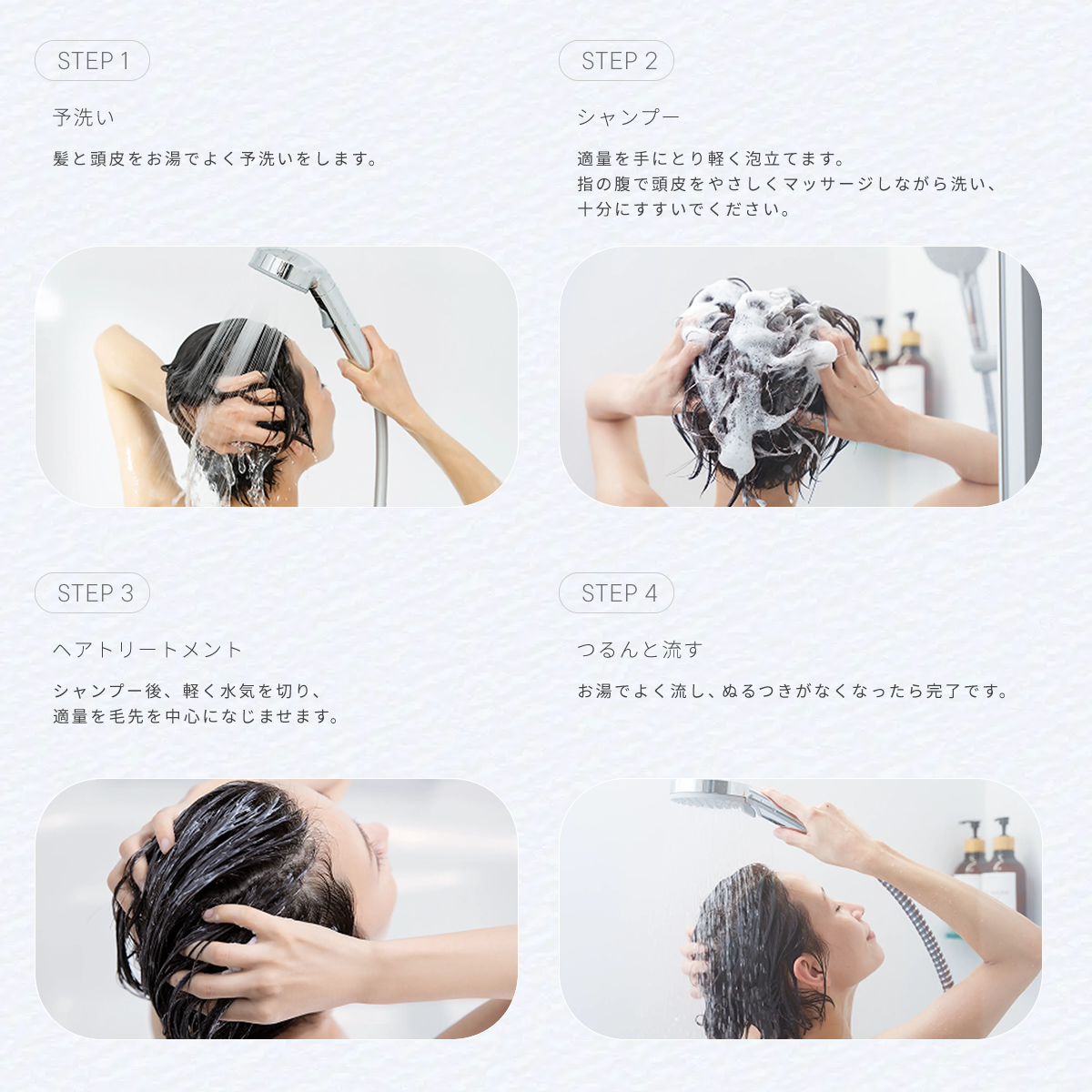 STEP 1

予洗い

髪と頭皮をお湯でよく予洗いをします。

STEP 2

シャンプー

適量を手にとり軽く泡立てます。
指の腹で頭皮をやさしくマッサージしながら洗い、
十分にすすいでください。

STEP 3

ヘアトリートメント

シャンプー後、軽く水気を切り、
適量を毛先を中心になじませます。

STEP 4

つるんと流す

お湯でよく流し、ぬるつきがなくなったら完了です。