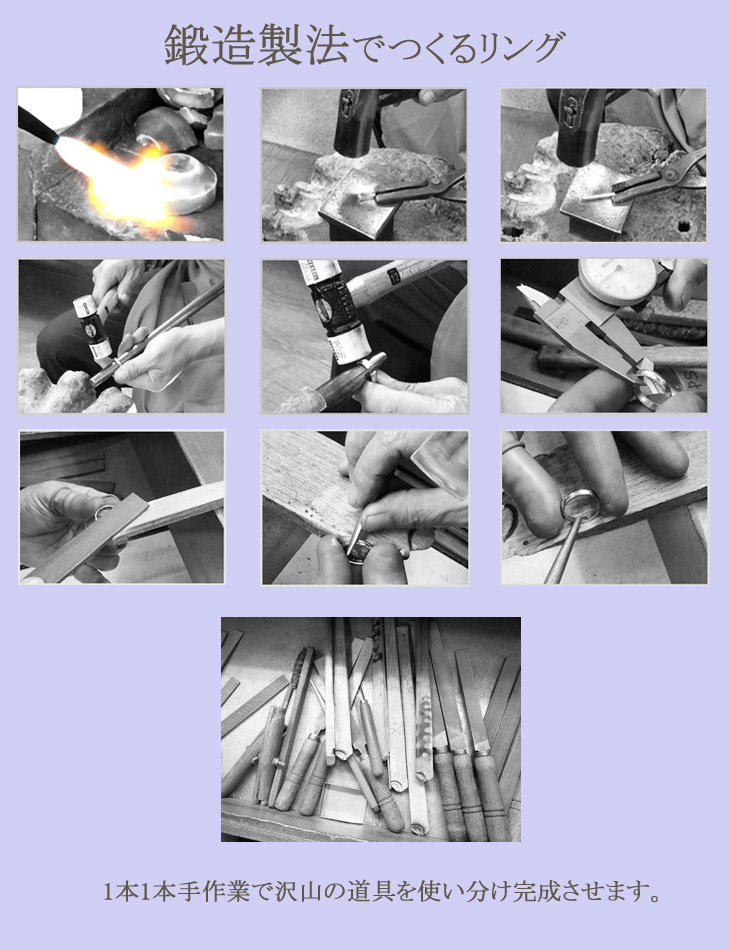 鍛造製法でつくるリング

1本1本手作業で沢山の道具を使い分け完成させます。