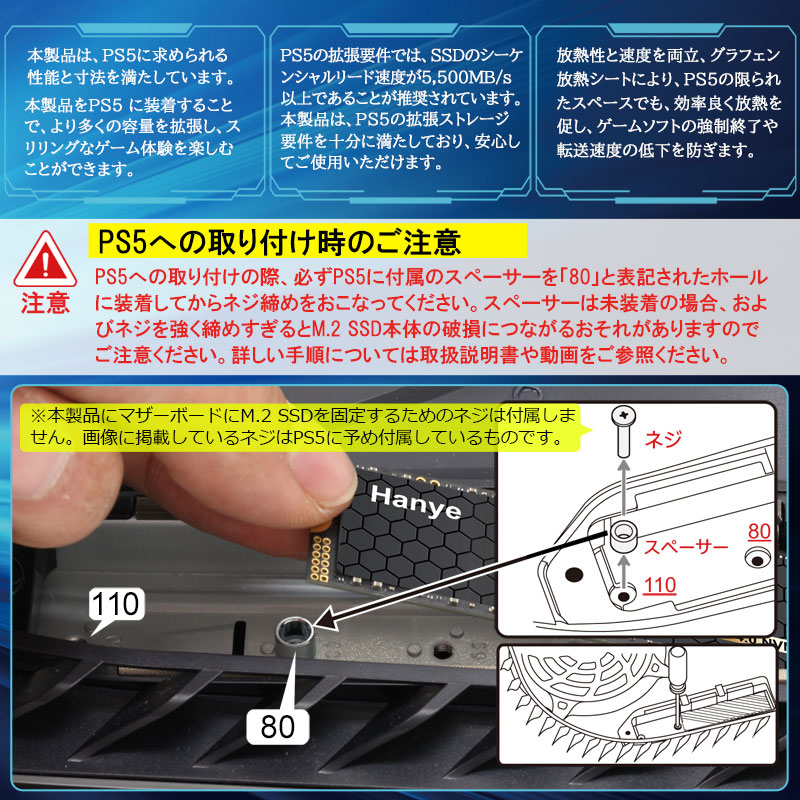 本製品は、PS5に求められる性能と寸法を満たしています。

本製品をPS5 に装着することで、より多くの容量を拡張し、スリリングなゲーム体験を楽しむことができます。

PS5の拡張要件では、SSDのシーケンシャルリード速度が5,500MB/s以上であることが推奨されています。本製品は、PS5の拡張ストレージ要件を十分に満たしており、安心してご使用いただけます。

放熱性と速度を両立、グラフェン放熱シートにより、PS5の限られたスペースでも、効率良く放熱を促し、ゲームソフトの強制終了や転送速度の低下を防ぎます。

注意

PS5への取り付け時のご注意

PS5への取り付けの際、必ずPS5に付属のスペーサーを「80」と表記されたホールに装着してからネジ締めをおこなってください。スペーサーは未装着の場合、およびネジを強く締めすぎるとM.2 SSD本体の破損につながるおそれがありますのでご注意ください。詳しい手順については取扱説明書や動画をご参照ください。

※本製品にマザーボードにM.2 SSDを固定するためのネジは付属しません。画像に掲載しているネジはPS5に予め付属しているものです。

Hanye

110

80

ネジ

スペーサー

80

110