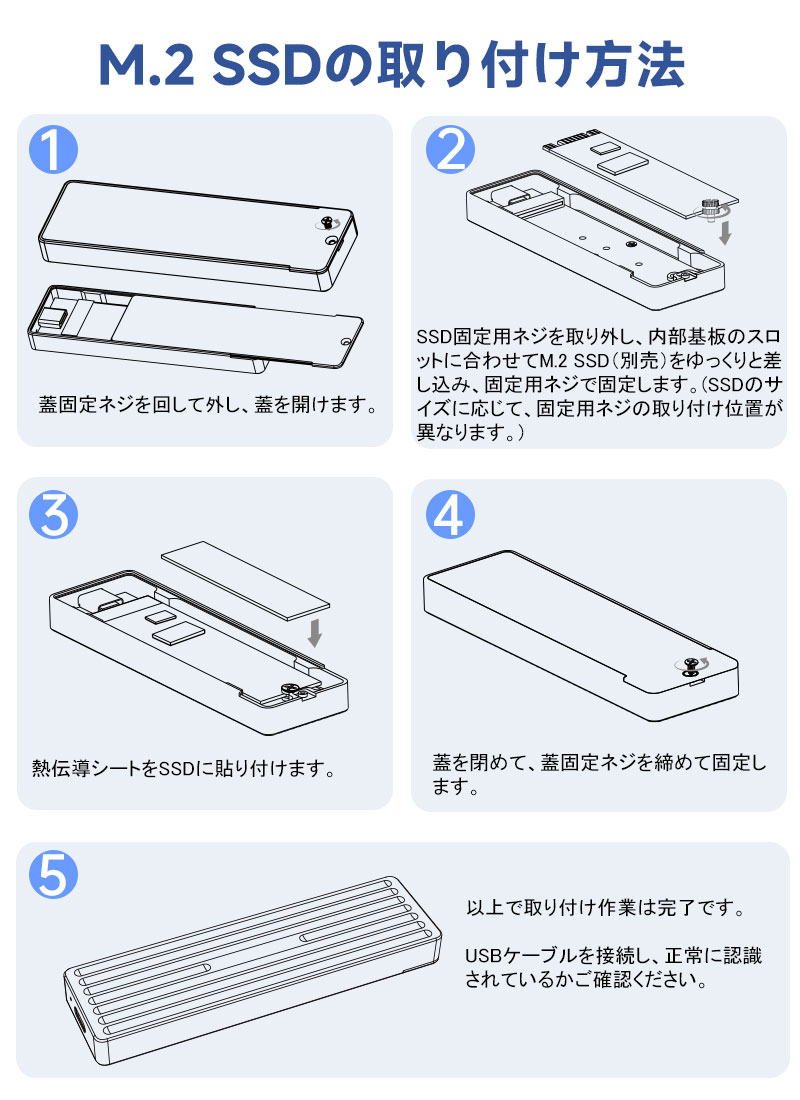 M.2 SSDの取り付け方法

1

蓋固定ネジを回して外し、蓋を開けます。

2

SSD固定用ネジを取り外し、内部基板のスロットに合わせてM.2 SSD（別売）をゆっくりと差し込み、固定用ネジで固定します。（SSDのサイズに応じて、固定用ネジの取り付け位置が異なります。）

3

熱伝導シートをSSDに貼り付けます。

4

蓋を閉めて、蓋固定ネジを締めて固定します。

5

以上で取り付け作業は完了です。

USBケーブルを接続し、正常に認識されているかご確認ください。