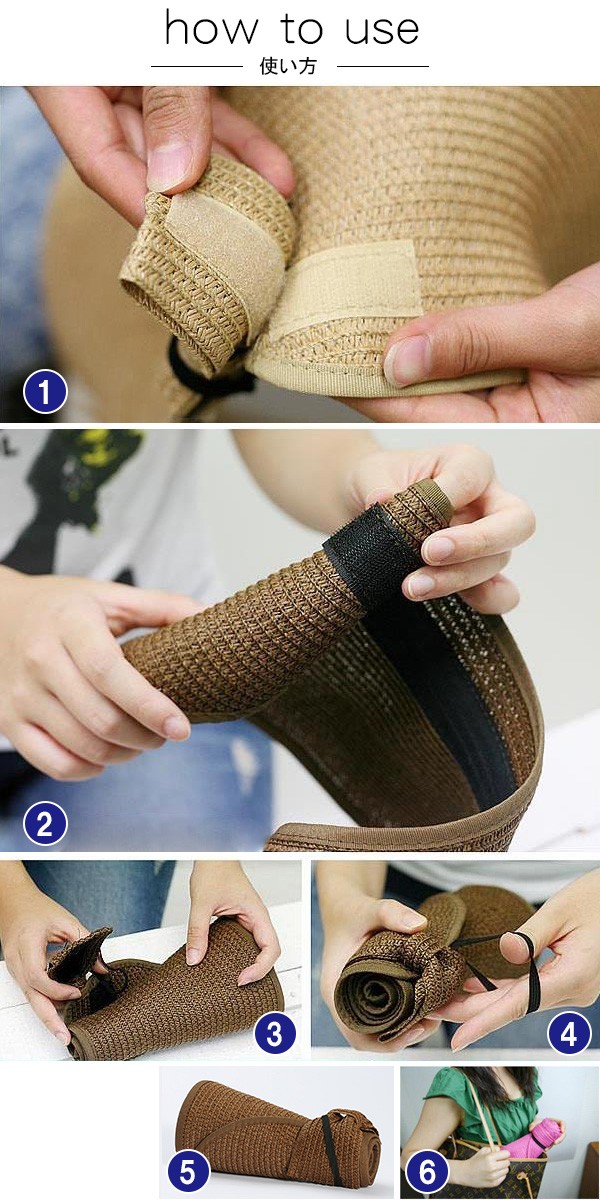 how to use
使い方

1

2

3

4

5

6