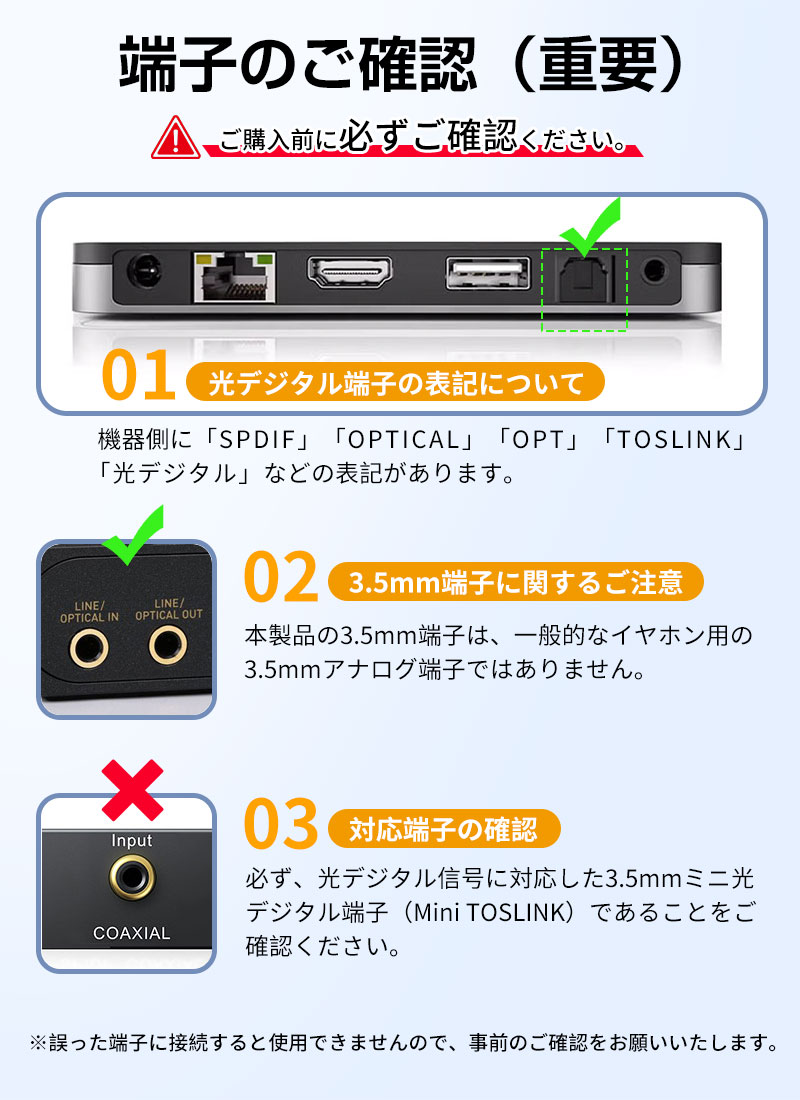 端子のご確認（重要）

ご購入前に必ずご確認ください。

01 光デジタル端子の表記について

機器側に「SPDIF」「OPTICAL」「OPT」「TOSLINK」「光デジタル」などの表記があります。

LINE/ OPTICAL IN
LINE/ OPTICAL OUT

02 3.5mm端子に関するご注意

本製品の3.5mm端子は、一般的なイヤホン用の3.5mmアナログ端子ではありません。

Input
COAXIAL

03 対応端子の確認

必ず、光デジタル信号に対応した3.5mmミニ光デジタル端子（Mini TOSLINK）であることをご確認ください。

※誤った端子に接続すると使用できませんので、事前のご確認をお願いいたします。