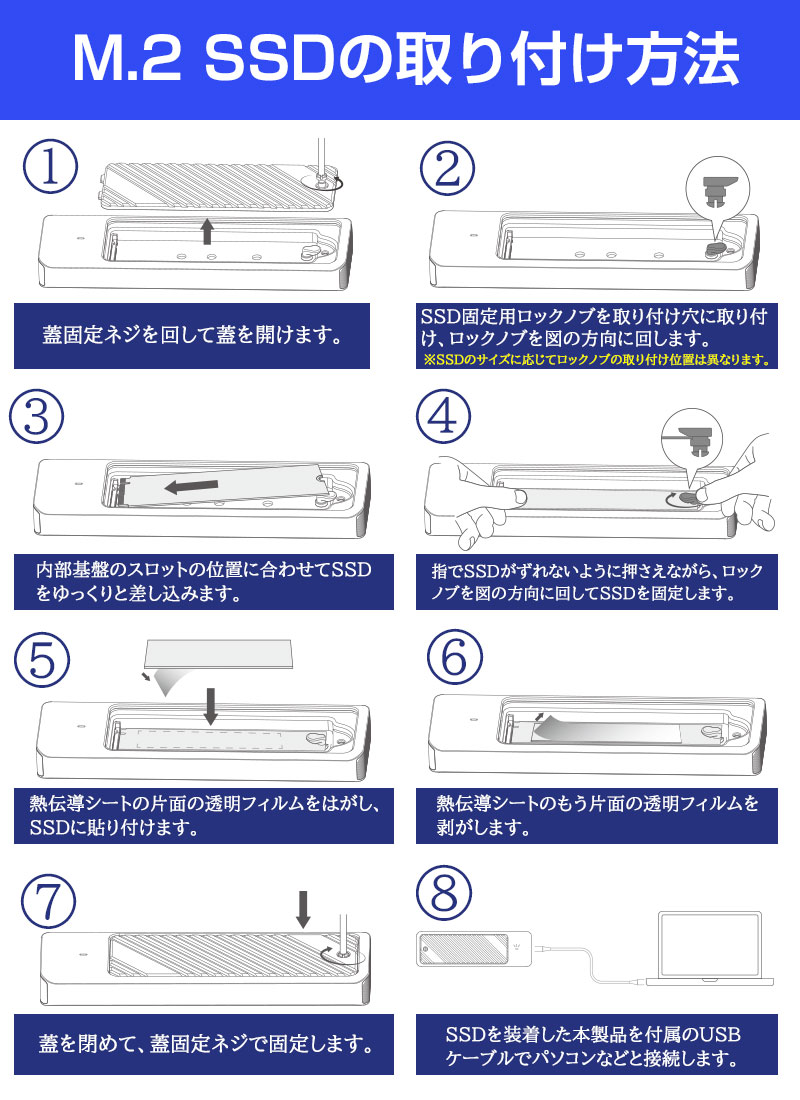 M.2 SSDの取り付け方法

①

蓋固定ネジを回して蓋を開けます。

②

SSD固定用ロックノブを取り付け穴に取り付け、ロックノブを図の方向に回します。
※SSDのサイズに応じてロックノブの取り付け位置は異なります。

③

内部基盤のスロットの位置に合わせてSSDをゆっくりと差し込みます。

④

指でSSDがずれないように押さえながら、ロックノブを図の方向に回してSSDを固定します。

⑤

熱伝導シートの片面の透明フィルムをはがし、SSDに貼り付けます。

⑥

熱伝導シートのもう片面の透明フィルムを剥がします。

⑦

蓋を閉めて、蓋固定ネジで固定します。

⑧

SSDを装着した本製品を付属のUSBケーブルでパソコンなどと接続します。