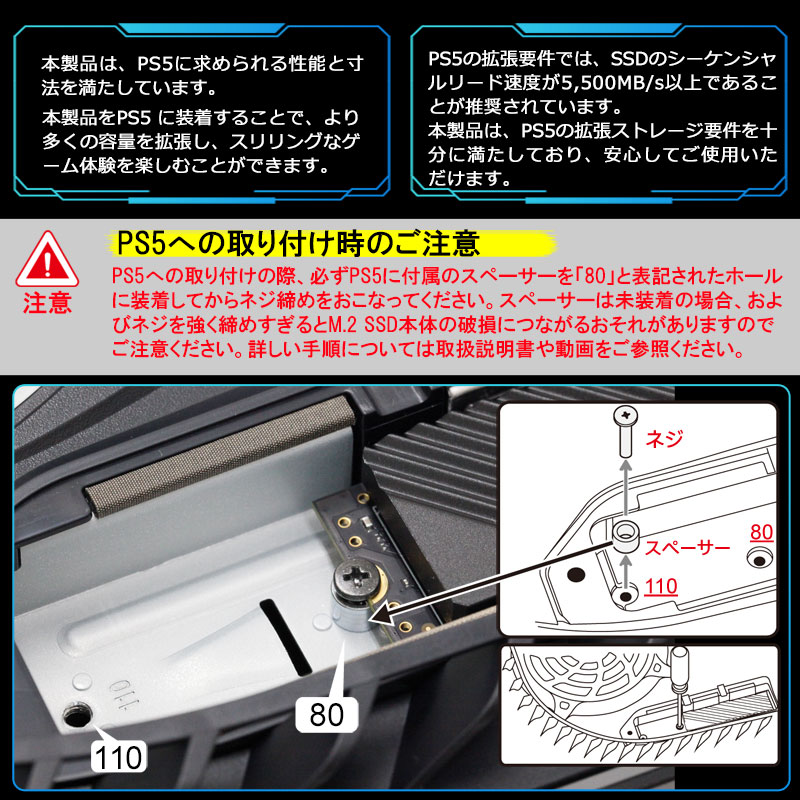 本製品は、PS5に求められる性能と寸法を満たしています。

本製品をPS5 に装着することで、より多くの容量を拡張し、スリリングなゲーム体験を楽しむことができます。

PS5の拡張要件では、SSDのシーケンシャルリード速度が5,500MB/s以上であることが推奨されています。

本製品は、PS5の拡張ストレージ要件を十分に満たしており、安心してご使用いただけます。

注意

PS5への取り付け時のご注意

PS5への取り付けの際、必ずPS5に付属のスペーサーを「80」と表記されたホールに装着してからネジ締めをおこなってください。スペーサーは未装着の場合、およびネジを強く締めすぎるとM.2 SSD本体の破損につながるおそれがありますのでご注意ください。詳しい手順については取扱説明書や動画をご参照ください。

110

80

110

ネジ

スペーサー

80

110