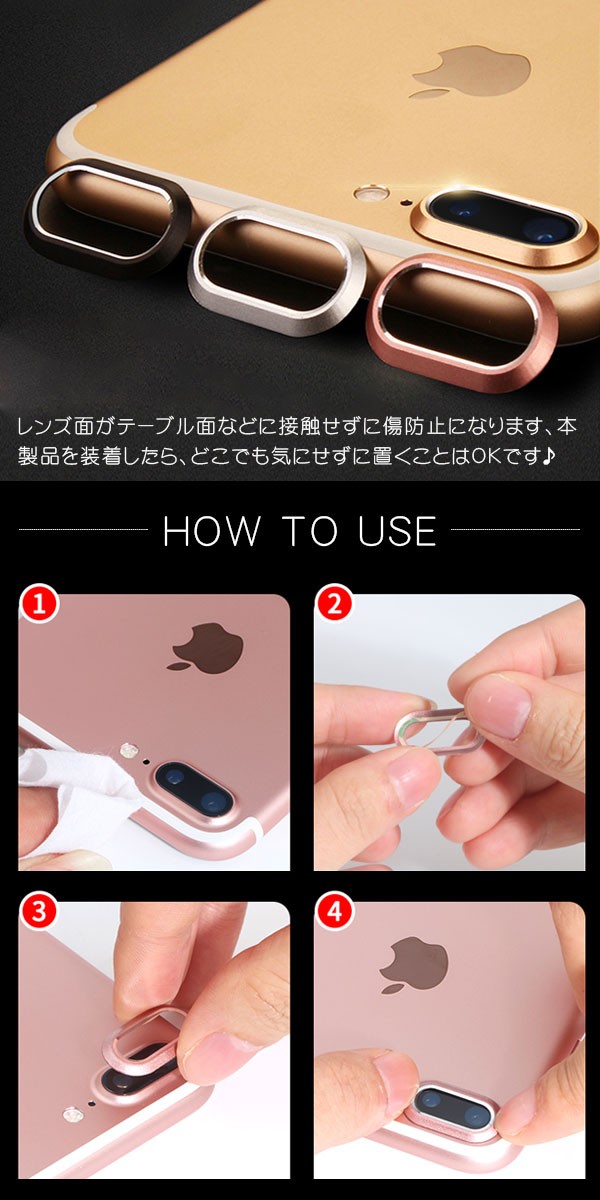 レンズ面がテーブル面などに接触せずに傷防止になります、本製品を装着したら、どこでも気にせずに置くことはOKです♪

HOW TO USE

1

2

3

4