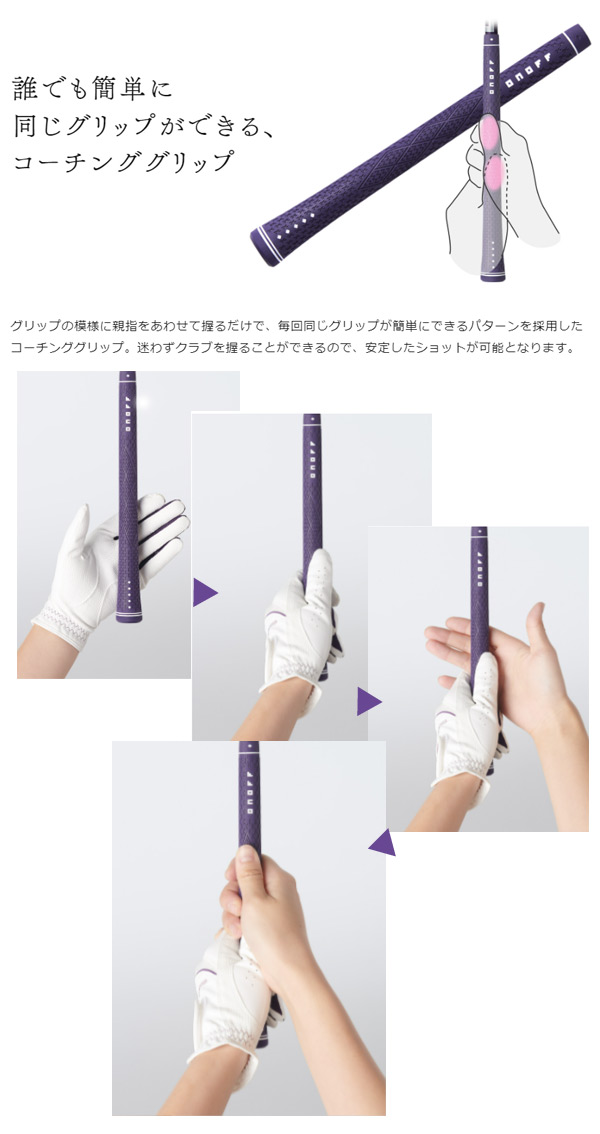 誰でも簡単に
同じグリップができる、
コーチンググリップ

ONOFF

グリップの模様に親指をあわせて握るだけで、毎回同じグリップが簡単にできるパターンを採用したコーチンググリップ。迷わずクラブを握ることができるので、安定したショットが可能となります。

ONOFF

ONOFF

ONOFF

ONOFF