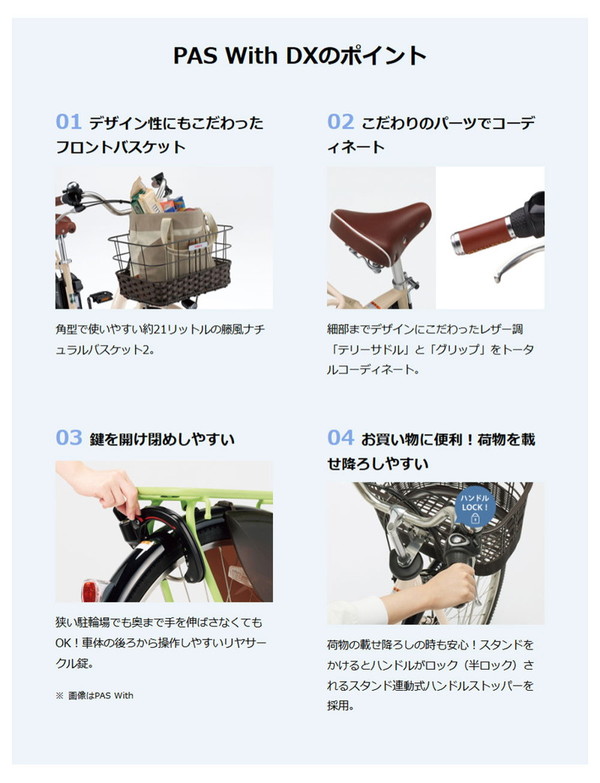 PAS With DXのポイント

01 デザイン性にもこだわったフロントバスケット

角型で使いやすい約21リットルの籐風ナチュラルバスケット2。

02 こだわりのパーツでコーディネート

細部までデザインにこだわったレザー調「テリーサドル」と「グリップ」をトータルコーディネート。

03 鍵を開け閉めしやすい

狭い駐輪場でも奥まで手を伸ばさなくてもOK！車体の後ろから操作しやすいリヤサークル錠。

※ 画像はPAS With

04 お買い物に便利！荷物を載せ降ろしやすい

ハンドル LOCK！

荷物の載せ降ろしの時も安心！スタンドをかけるとハンドルがロック（半ロック）されるスタンド連動式ハンドルストッパーを採用。