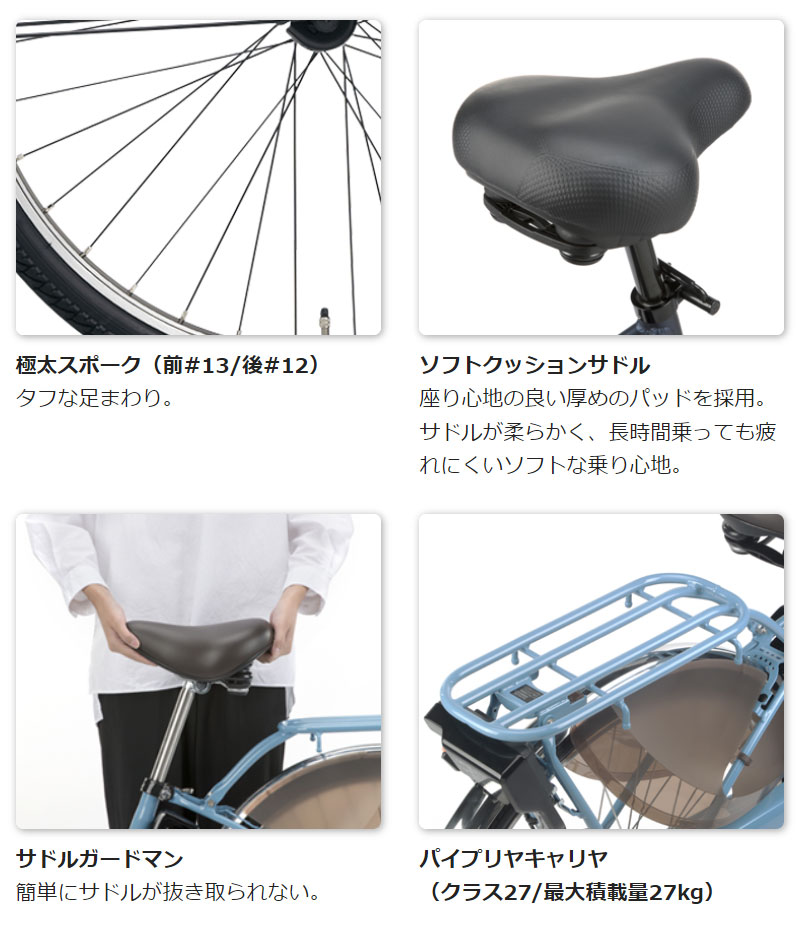 極太スポーク（前#13/後#12）
タフな足まわり。

ソフトクッションサドル
座り心地の良い厚めのパッドを採用。サドルが柔らかく、長時間乗っても疲れにくいソフトな乗り心地。

サドルガードマン
簡単にサドルが抜き取られない。

パイプリヤキャリヤ
（クラス27/最大積載量27kg）