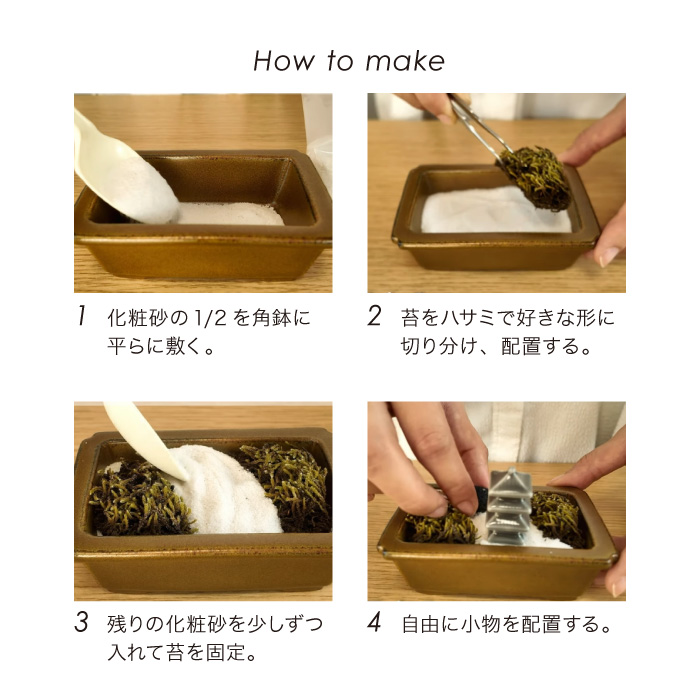 How to make

1 化粧砂の 1/2 を角鉢に平らに敷く。

2 苔をハサミで好きな形に切り分け、配置する。

3 残りの化粧砂を少しずつ入れて苔を固定。

4 自由に小物を配置する。