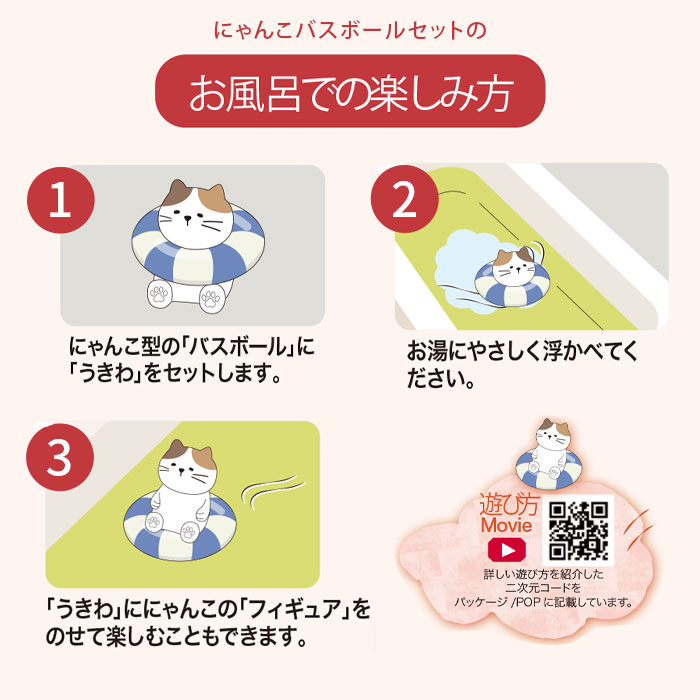 にゃんこバスボールセットの

お風呂での楽しみ方

1

にゃんこ型の「バスボール」に「うきわ」をセットします。

2

お湯にやさしく浮かべてください。

3

「うきわ」ににゃんこの「フィギュア」をのせて楽しむこともできます。

遊び方 Movie

詳しい遊び方を紹介した二次元コードをパッケージ /POP に記載しています。