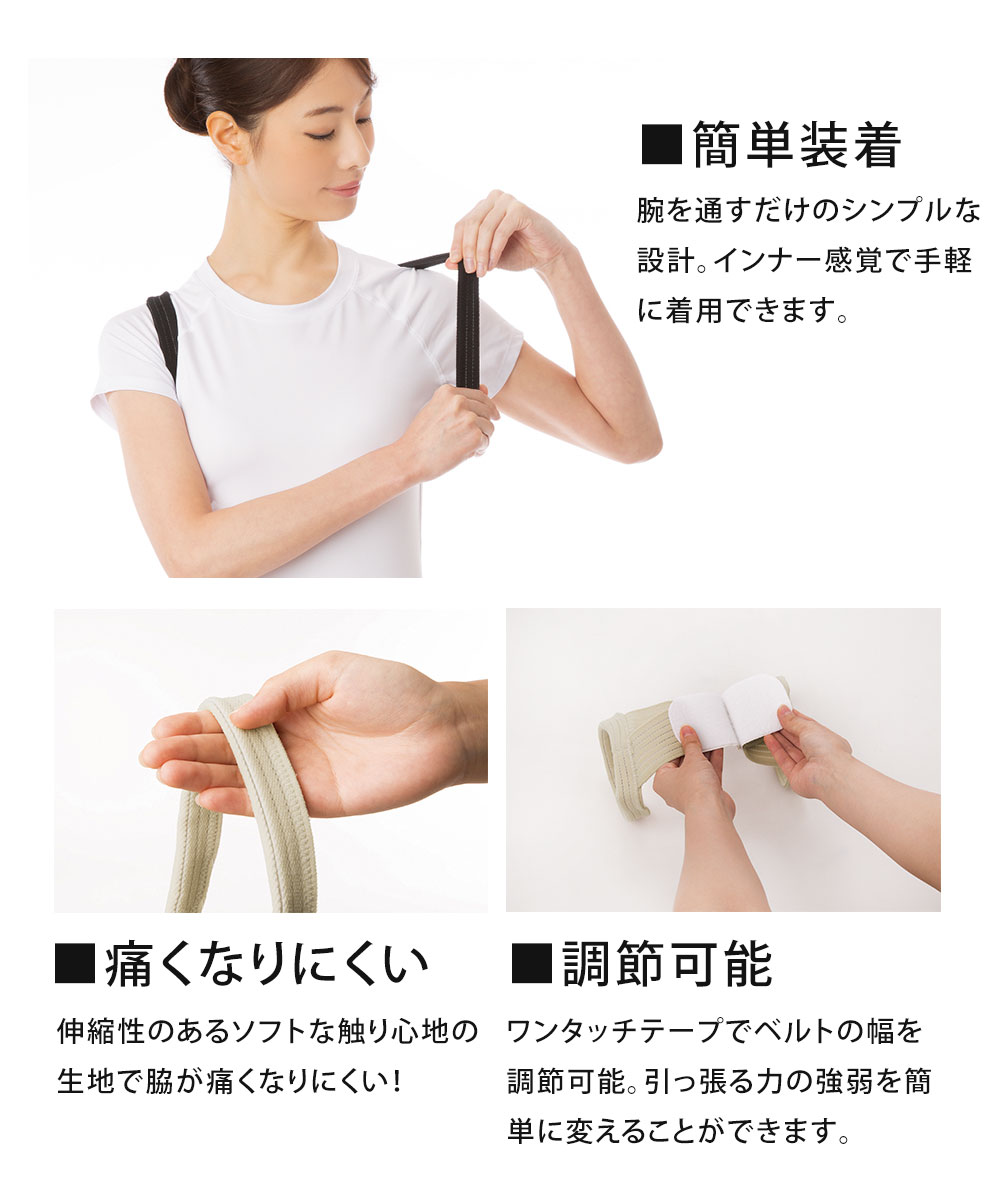 ■簡単装着

腕を通すだけのシンプルな設計。インナー感覚で手軽に着用できます。

■痛くなりにくい

伸縮性のあるソフトな触り心地の生地で脇が痛くなりにくい！

■調節可能

ワンタッチテープでベルトの幅を調節可能。引っ張る力の強弱を簡単に変えることができます。