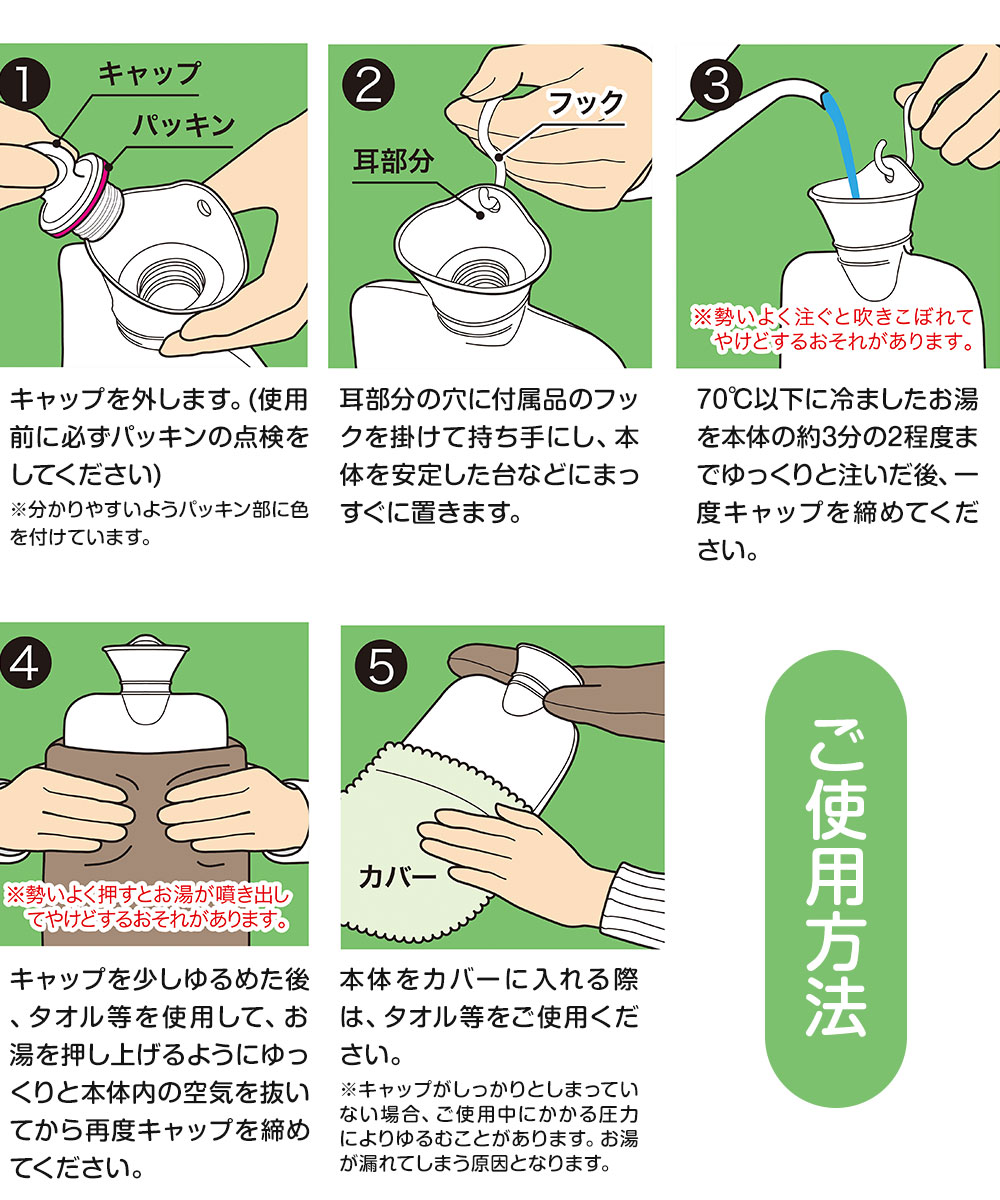 1
キャップ
パッキン

キャップを外します。(使用前に必ずパッキンの点検をしてください)
※分かりやすいようパッキン部に色を付けています。

2
フック
耳部分

耳部分の穴に付属品のフックを掛けて持ち手にし、本体を安定した台などにまっすぐに置きます。

3
※勢いよく注ぐと吹きこぼれてやけどするおそれがあります。

70℃以下に冷ましたお湯を本体の約3分の2程度までゆっくりと注いだ後、一度キャップを締めてください。

4
※勢いよく押すとお湯が噴き出してやけどするおそれがあります。

キャップを少しゆるめた後、タオル等を使用して、お湯を押し上げるようにゆっくりと本体内の空気を抜いてから再度キャップを締めてください。

5
カバー

本体をカバーに入れる際は、タオル等をご使用ください。
※キャップがしっかりとしまっていない場合、ご使用中にかかる圧力によりゆるむことがあります。お湯が漏れてしまう原因となります。

ご使用方法