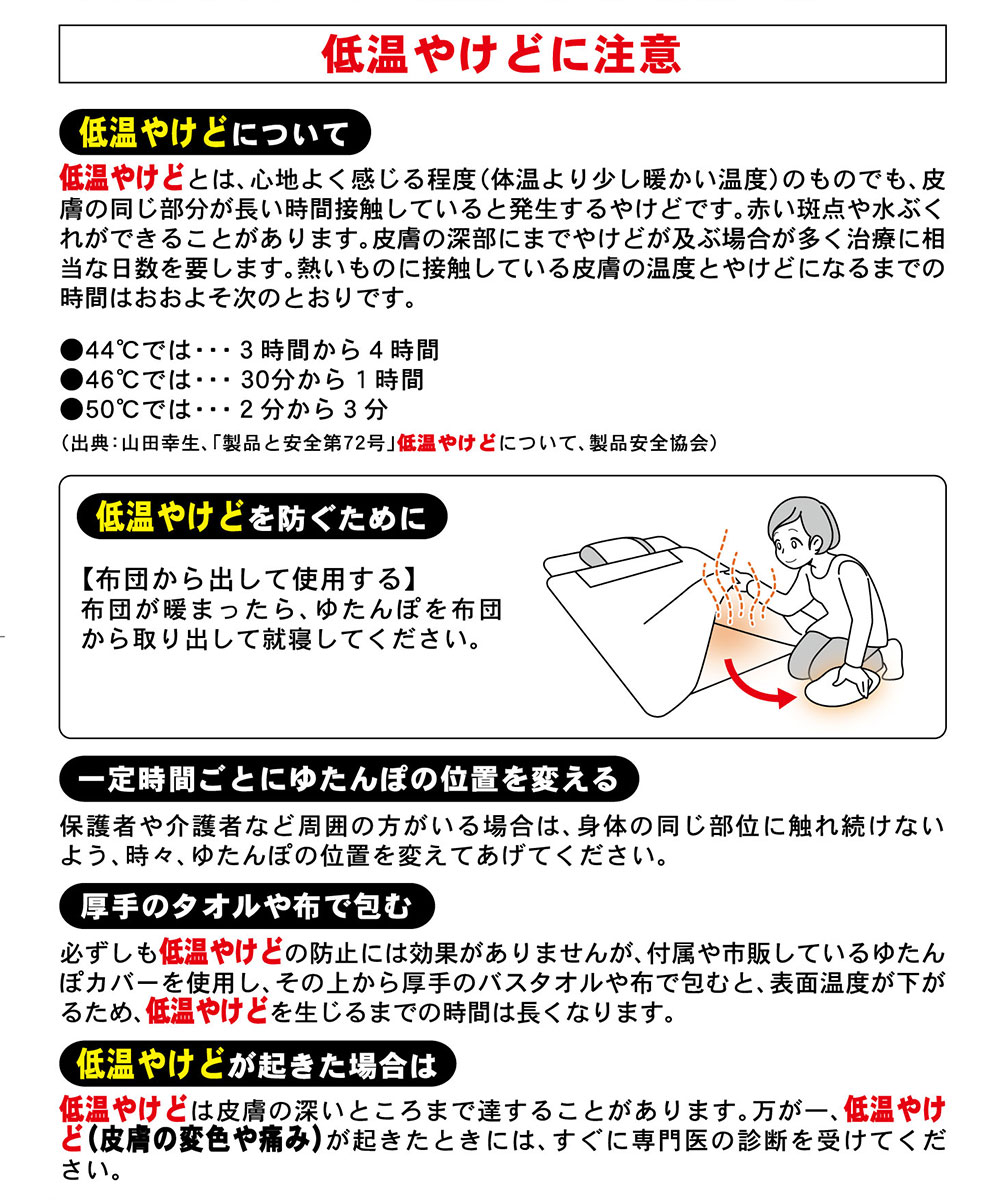 低温やけどに注意

低温やけどについて

低温やけどとは、心地よく感じる程度(体温より少し暖かい温度)のものでも、皮膚の同じ部分が長い時間接触していると発生するやけどです。赤い斑点や水ぶくれができることがあります。皮膚の深部にまでやけどが及ぶ場合が多く治療に相当な日数を要します。熱いものに接触している皮膚の温度とやけどになるまでの時間はおおよそ次のとおりです。

●44℃では・・・3時間から4時間
●46℃では・・・30分から1時間
●50℃では・・・2分から3分
(出典:山田幸生、「製品と安全第72号」低温やけどについて、製品安全協会)

低温やけどを防ぐために

【布団から出して使用する】
布団が暖まったら、ゆたんぽを布団から取り出して就寝してください。

一定時間ごとにゆたんぽの位置を変える

保護者や介護者など周囲の方がいる場合は、身体の同じ部位に触れ続けないよう、時々、ゆたんぽの位置を変えてあげてください。

厚手のタオルや布で包む

必ずしも低温やけどの防止には効果がありませんが、付属や市販しているゆたんぽカバーを使用し、その上から厚手のバスタオルや布で包むと、表面温度が下がるため、低温やけどを生じるまでの時間は長くなります。

低温やけどが起きた場合は

低温やけどは皮膚の深いところまで達することがあります。万が一、低温やけど(皮膚の変色や痛み)が起きたときには、すぐに専門医の診断を受けてください。