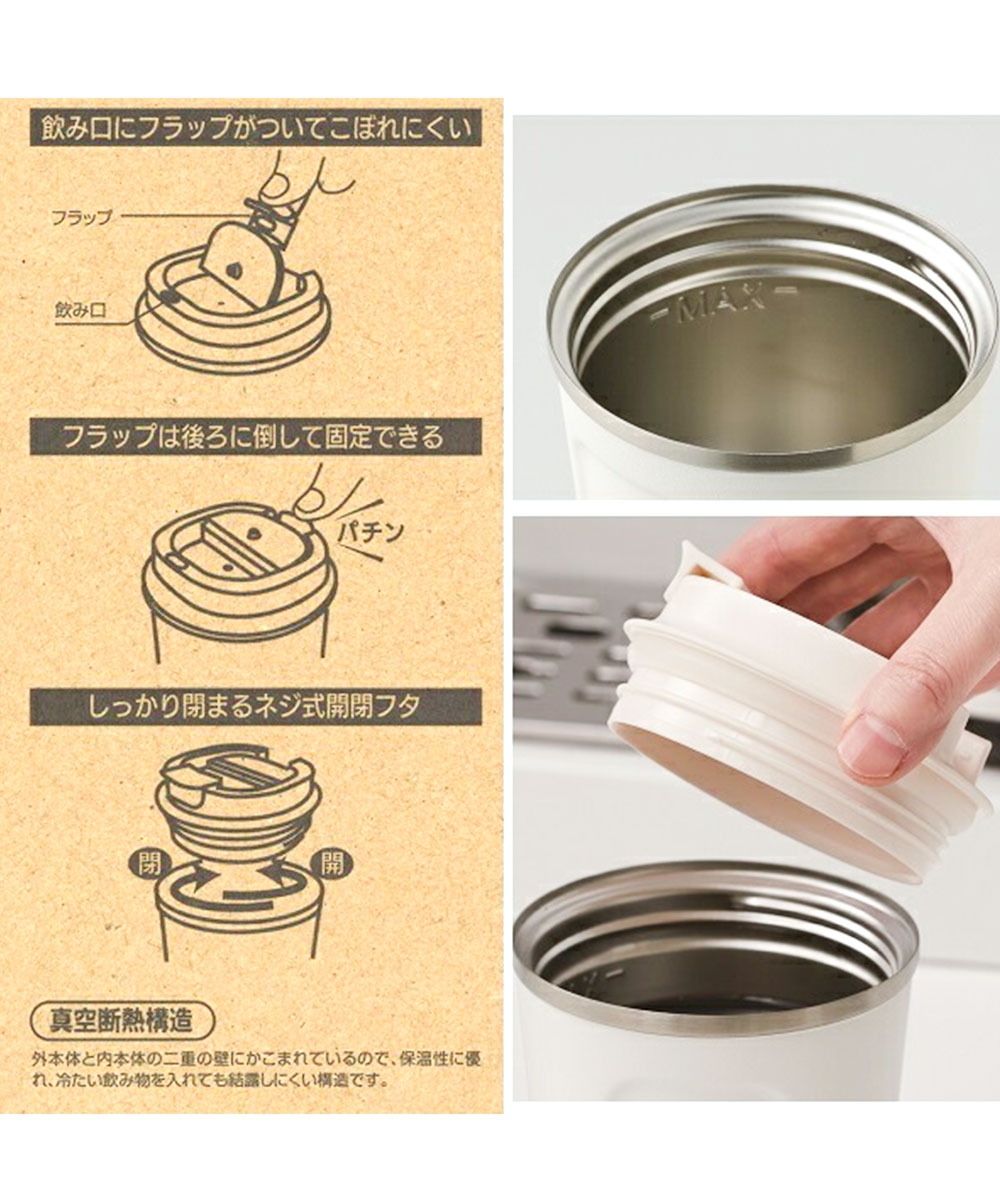 飲み口にフラップがついてこぼれにくい

フラップ

飲み口

フラップは後ろに倒して固定できる

パチン

しっかり閉まるネジ式開閉フタ

閉

開

真空断熱構造

外本体と内本体の二重の壁にかこまれているので、保温性に優れ、冷たい飲み物を入れても結露しにくい構造です。

MAX