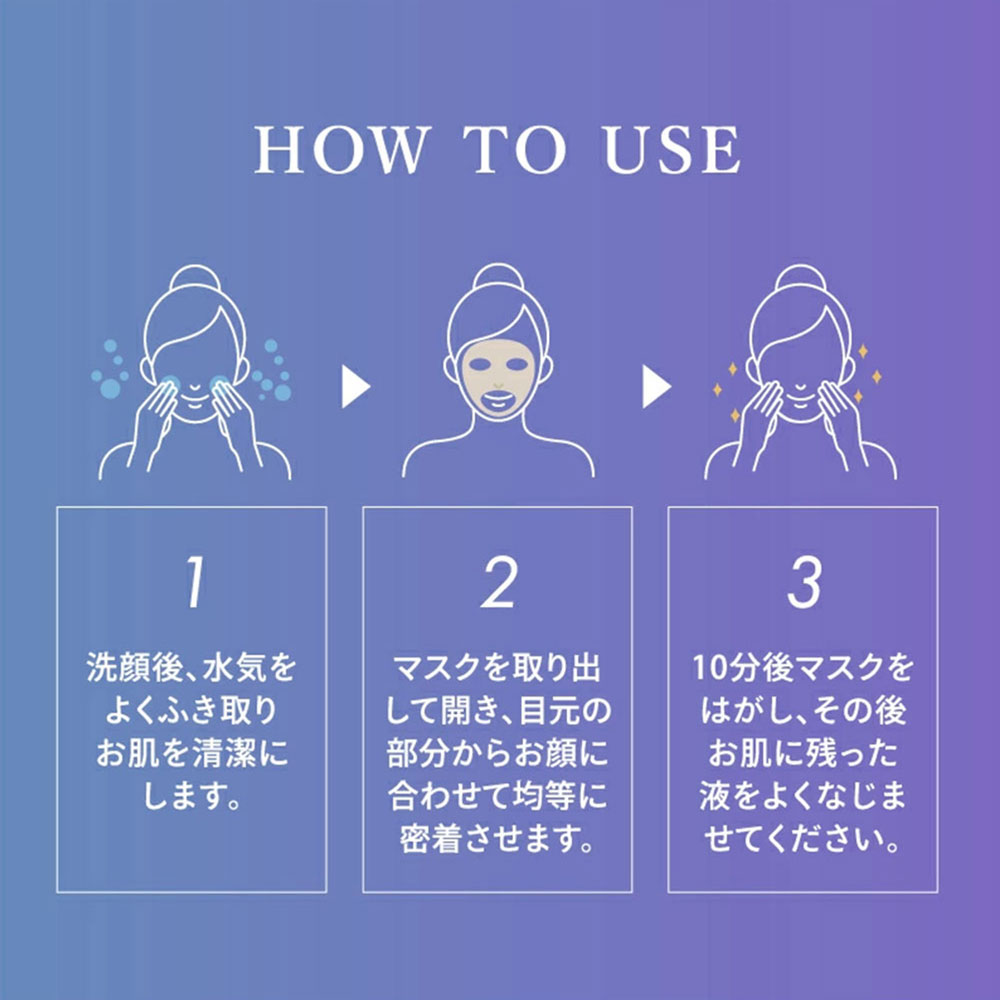 HOW TO USE

1

洗顔後、水気をよくふき取りお肌を清潔にします。

2

マスクを取り出して開き、目元の部分からお顔に合わせて均等に密着させます。

3

10分後マスクをはがし、その後お肌に残った液をよくなじませてください。