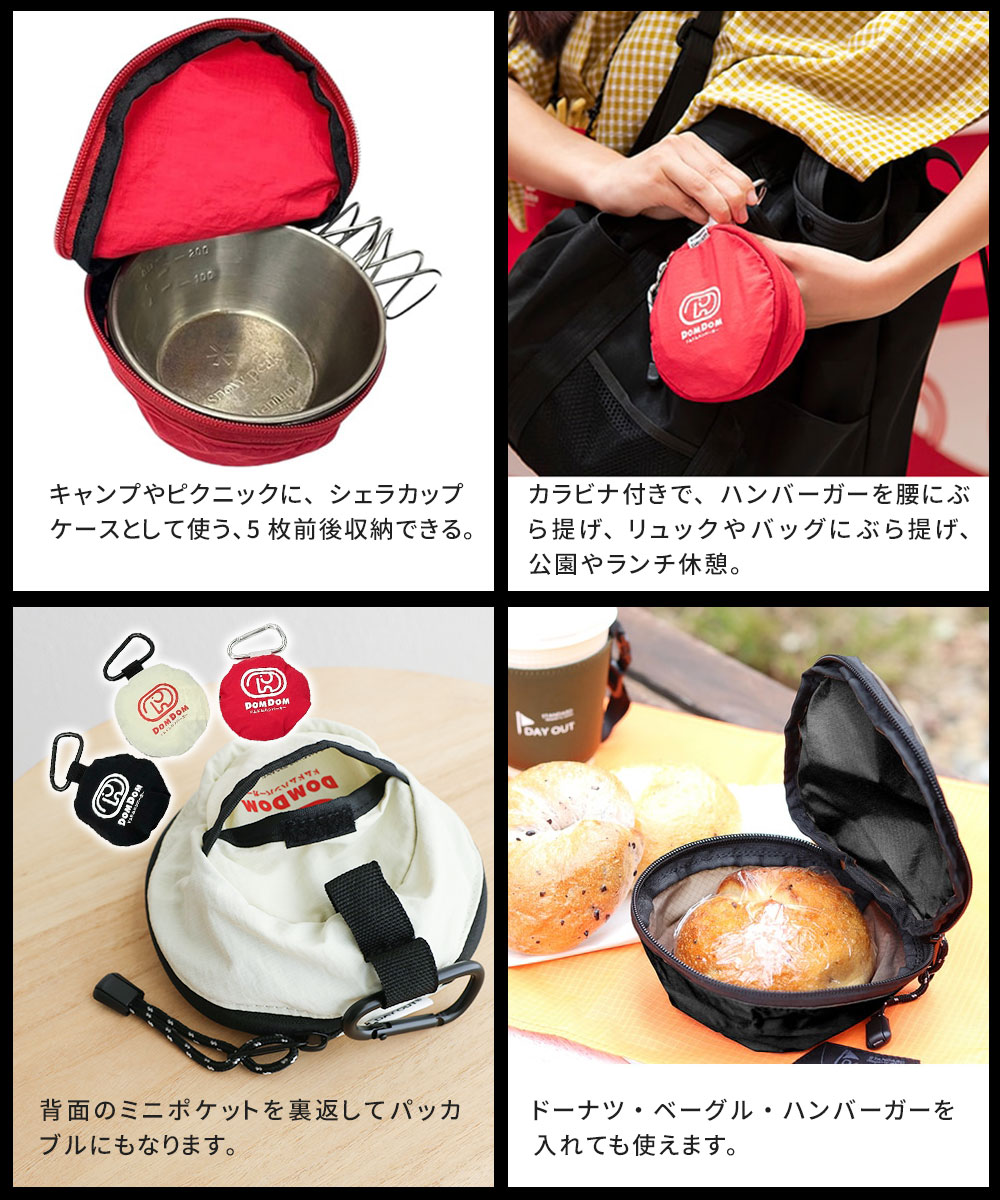 snow peak

キャンプやピクニックに、シェラカップケースとして使う､5 枚前後収納できる。

DOMDOM

カラビナ付きで、ハンバーガーを腰にぶら提げ、リュックやバッグにぶら提げ、公園やランチ休憩。

DOMDOM

DOMDOM

DOMDOM

DOMDOM

背面のミニポケットを裏返してパッカブルにもなります。

DAY OUT

ドーナツ・ベーグル・ハンバーガーを入れても使えます。