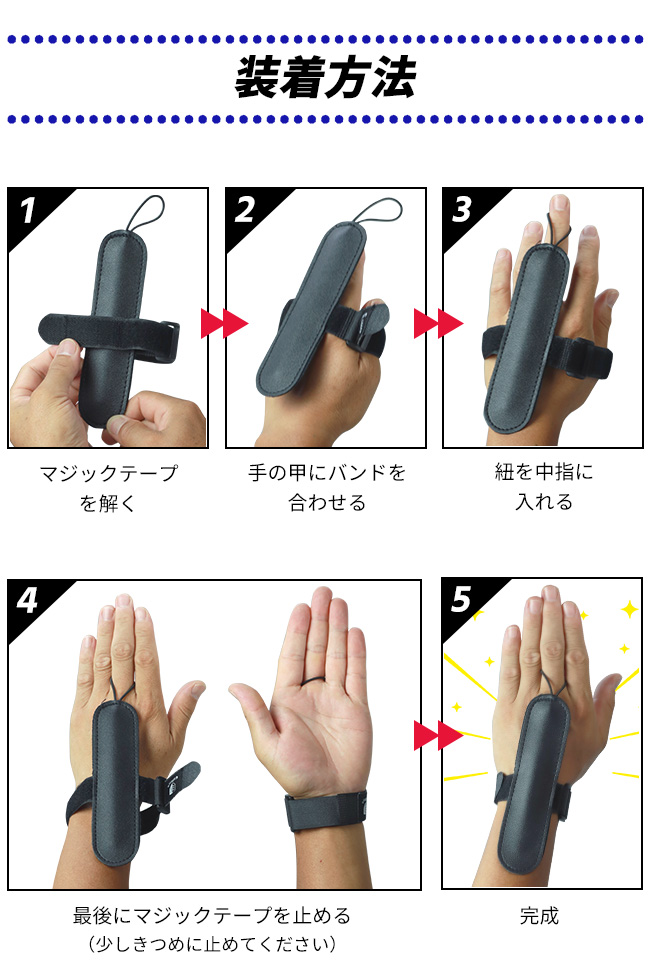 装着方法

1

マジックテープを解く

2

手の甲にバンドを合わせる

3

紐を中指に入れる

4

最後にマジックテープを止める
（少しきつめに止めてください）

5

完成